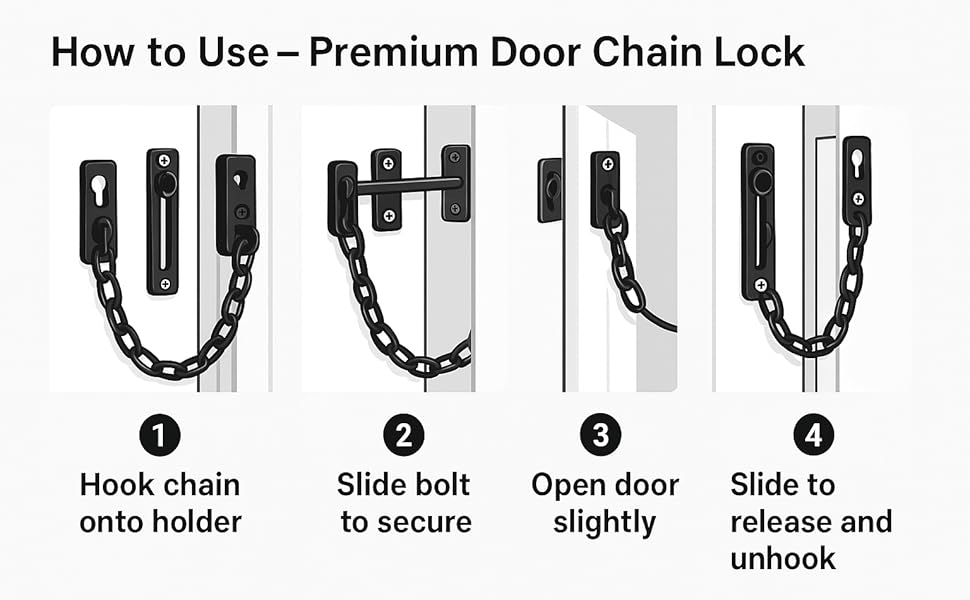 How to Use – Premium Door Chain Lock

1
Hook chain onto holder

2
Slide bolt to secure

3
Open door slightly

4
Slide to release and unhook