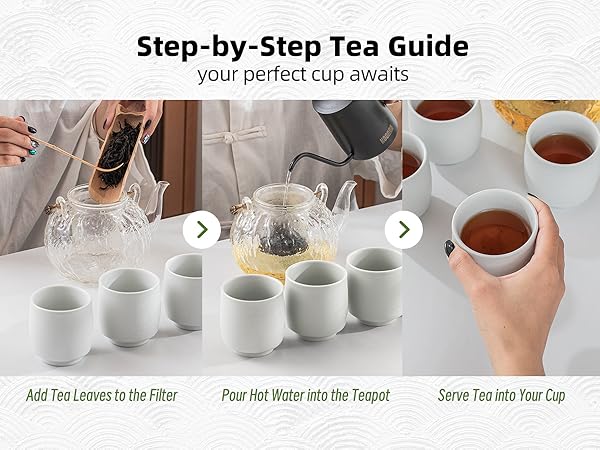 Step-by-Step Tea Guide
your perfect cup awaits

Add Tea Leaves to the Filter

Pour Hot Water into the Teapot

Serve Tea into Your Cup