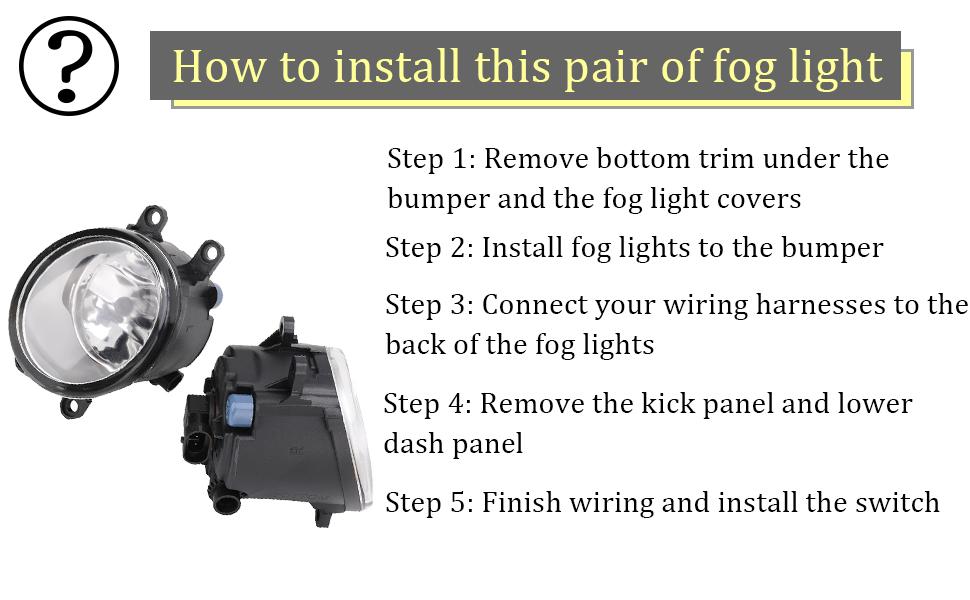 ?

How to install this pair of fog light

Step 1: Remove bottom trim under the bumper and the fog light covers

Step 2: Install fog lights to the bumper

Step 3: Connect your wiring harnesses to the back of the fog lights

Step 4: Remove the kick panel and lower dash panel

Step 5: Finish wiring and install the switch