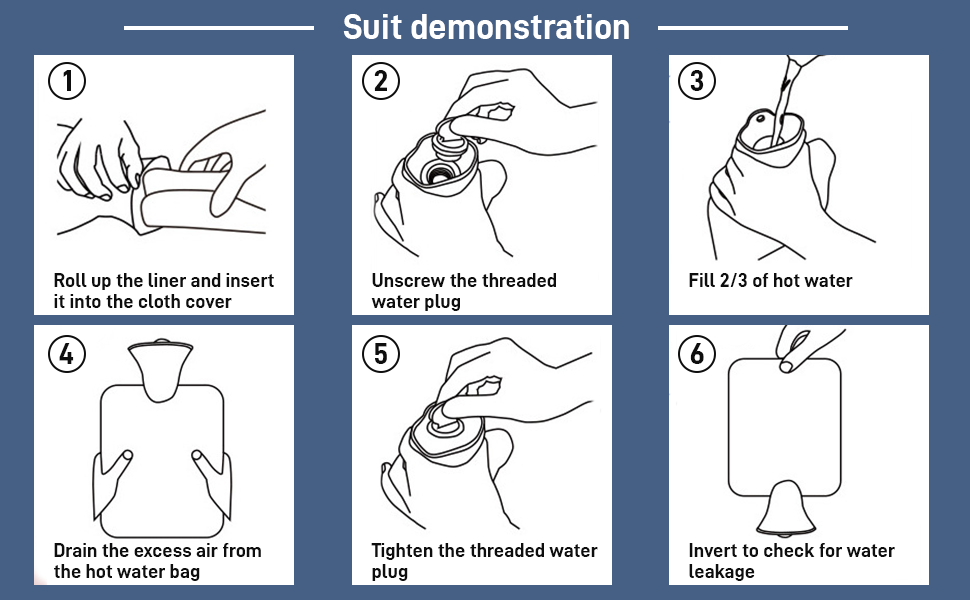 Suit demonstration

1
Roll up the liner and insert it into the cloth cover

2
Unscrew the threaded water plug

3
Fill 2/3 of hot water

4
Drain the excess air from the hot water bag

5
Tighten the threaded water plug

6
Invert to check for water leakage