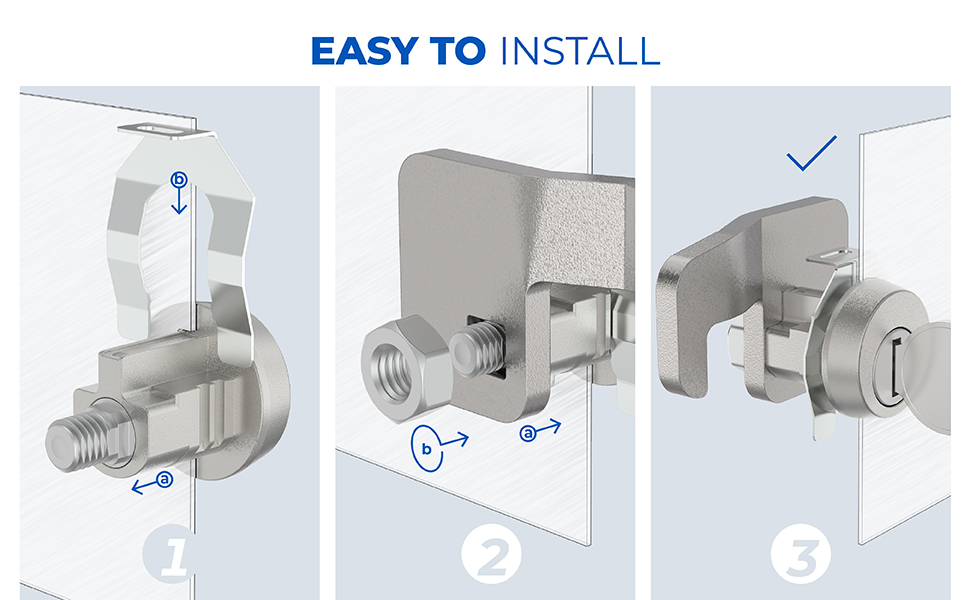 EASY TO INSTALL

b
a
1

b
a
2

3