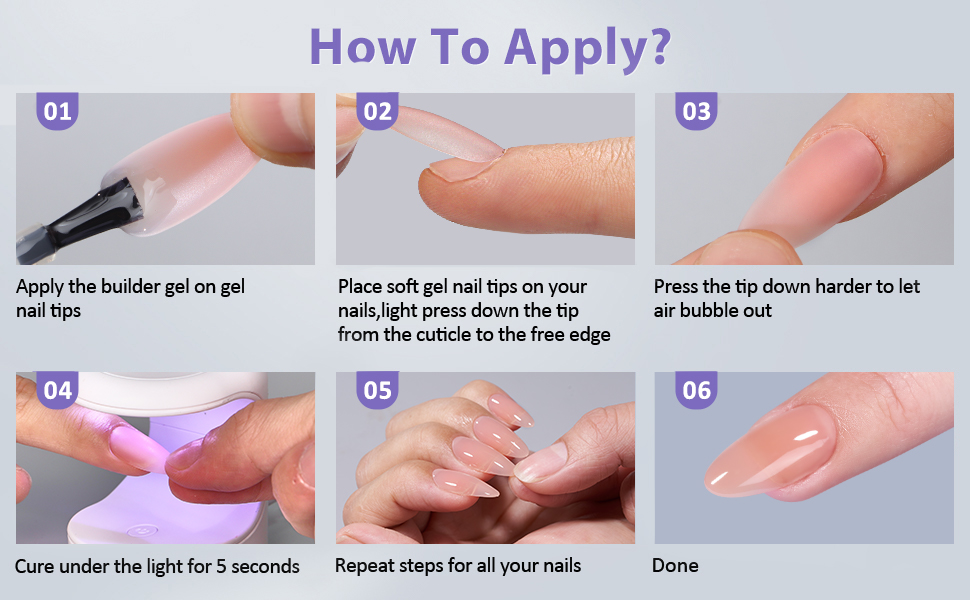 How To Apply?

01

Apply the builder gel on gel nail tips

02

Place soft gel nail tips on your nails,light press down the tip from the cuticle to the free edge

03

Press the tip down harder to let air bubble out

04

Cure under the light for 5 seconds

05

Repeat steps for all your nails

06

Done