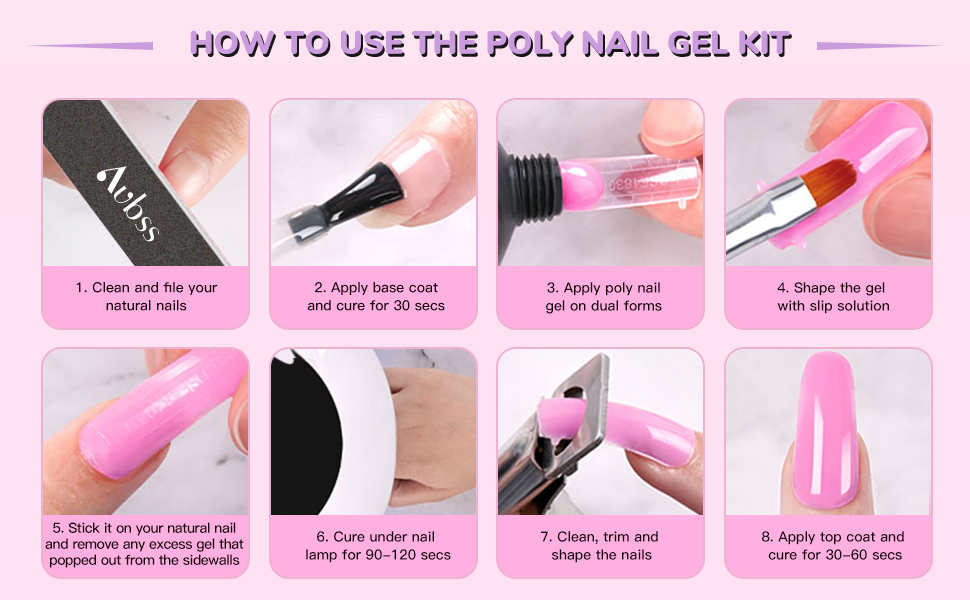 HOW TO USE THE POLY NAIL GEL KIT

Aubss

1. Clean and file your natural nails

2. Apply base coat and cure for 30 secs

3. Apply poly nail gel on dual forms

4. Shape the gel with slip solution

5. Stick it on your natural nail and remove any excess gel that popped out from the sidewalls

6. Cure under nail lamp for 90-120 secs

7. Clean, trim and shape the nails

8. Apply top coat and cure for 30-60 secs