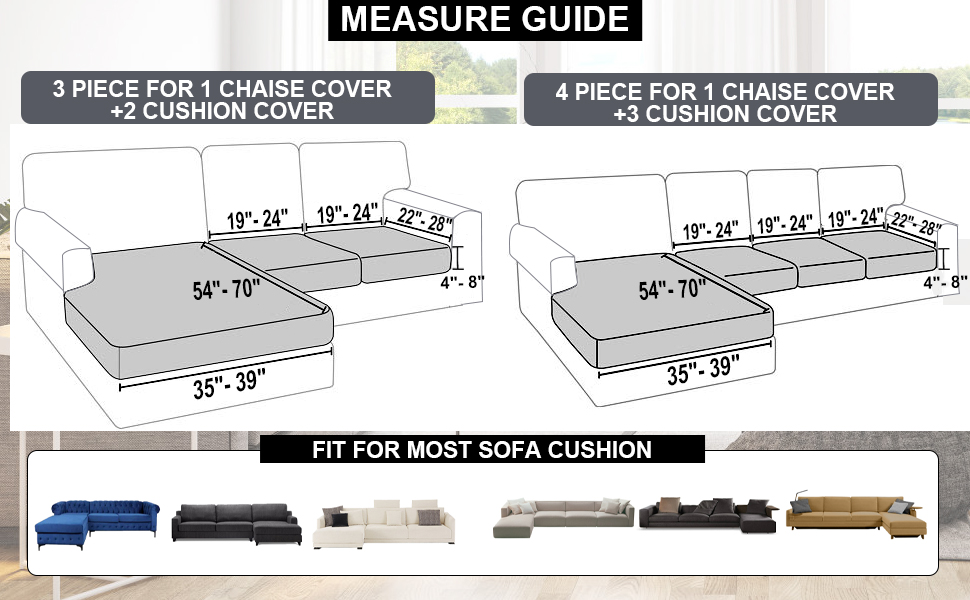 MEASURE GUIDE

3 PIECE FOR 1 CHAISE COVER +2 CUSHION COVER

19"- 24"
19"- 24"
22"- 28"
4"- 8"
54"- 70"
35"- 39"

4 PIECE FOR 1 CHAISE COVER +3 CUSHION COVER

19"- 24"
19"- 24"
19"- 24"
22"- 28"
4"- 8"
54"- 70"
35"- 39"

FIT FOR MOST SOFA CUSHION