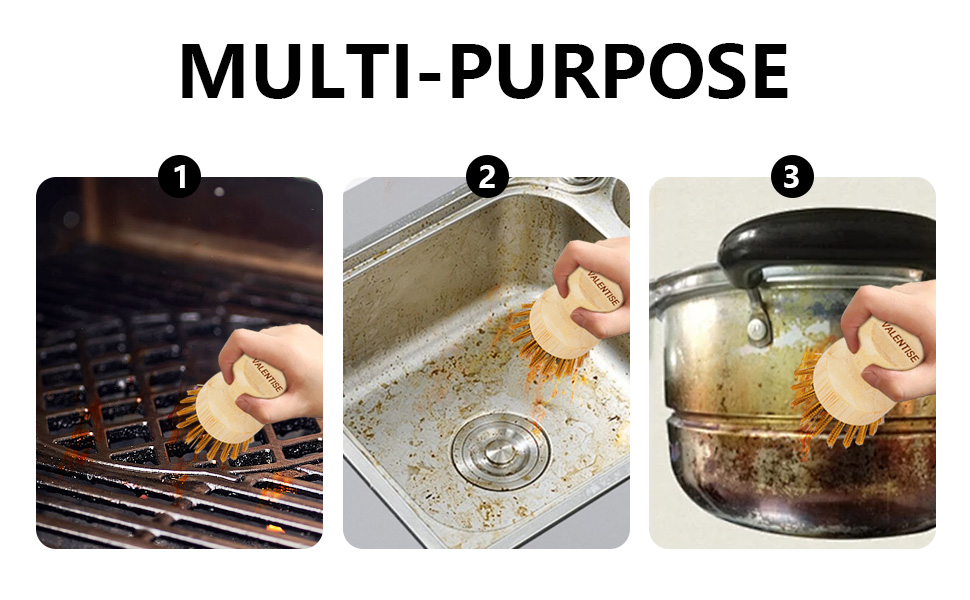 MULTI-PURPOSE

1

VALENTISE

2

VALENTISE

3

VALENTISE