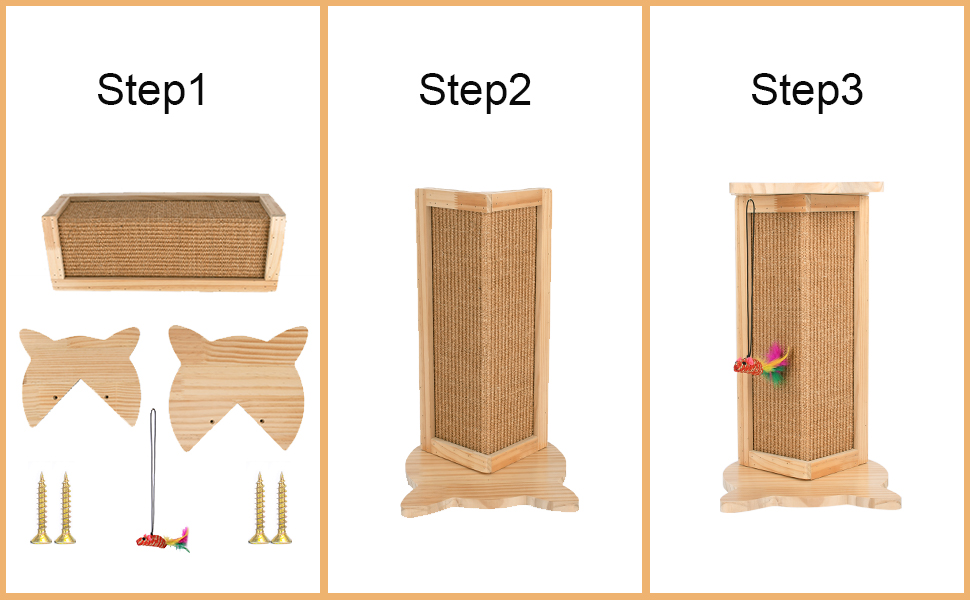 Step1

Step2

Step3