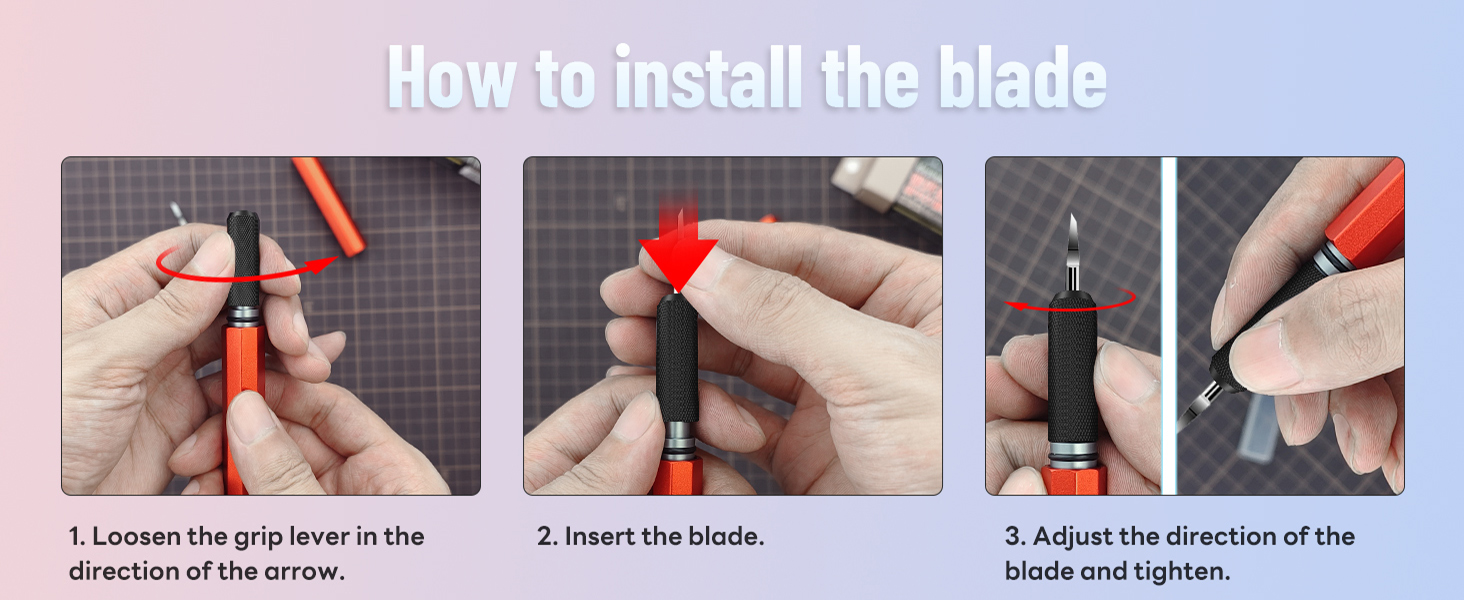 How to install the blade

1. Loosen the grip lever in the direction of the arrow.

2. Insert the blade.

3. Adjust the direction of the blade and tighten.