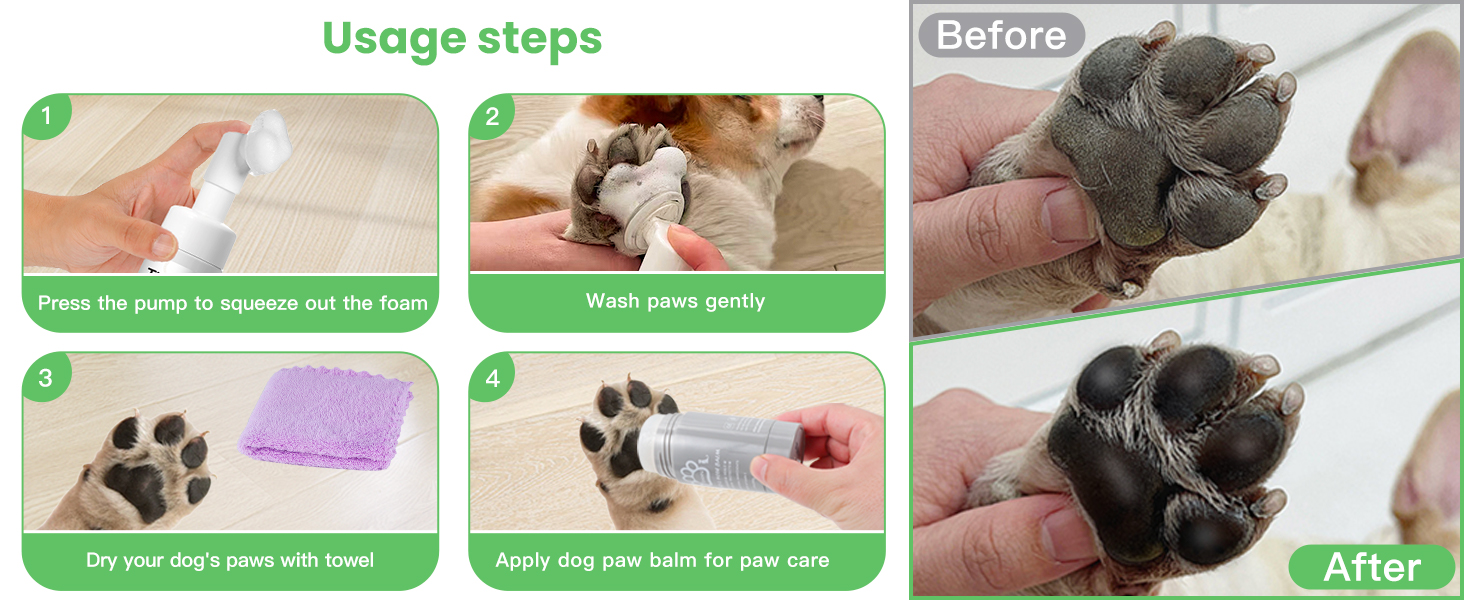 Usage steps

1
Press the pump to squeeze out the foam

2
Wash paws gently

3
Dry your dog's paws with towel

4
Apply dog paw balm for paw care

Before

After