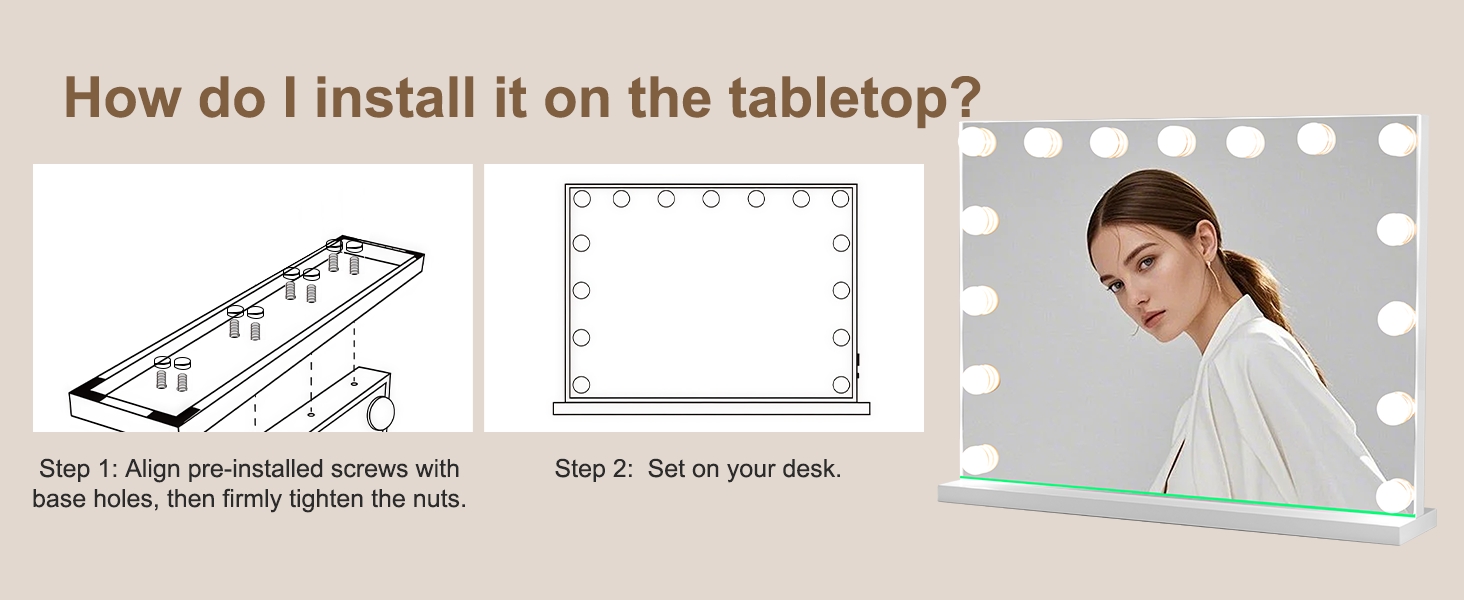 How do I install it on the tabletop?

Step 1: Align pre-installed screws with base holes, then firmly tighten the nuts.

Step 2: Set on your desk.