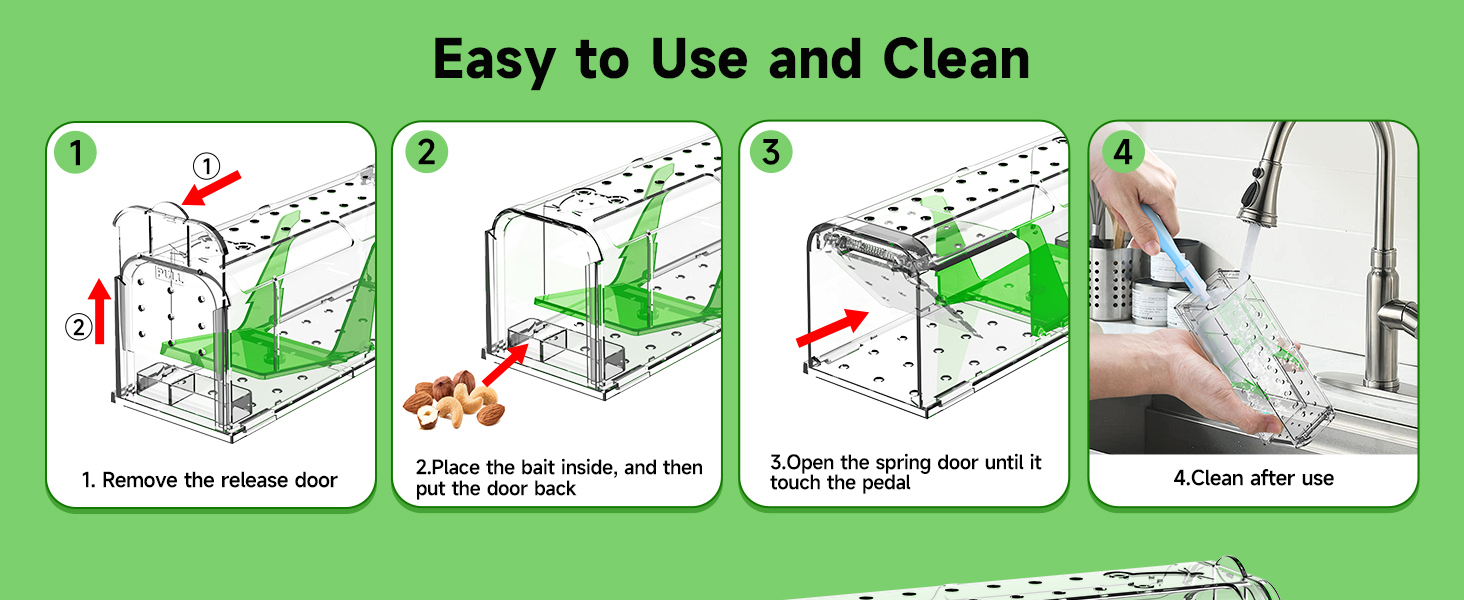 Easy to Use and Clean

1

①

②

PULL

1. Remove the release door

2

2.Place the bait inside, and then put the door back

3

3.Open the spring door until it touch the pedal

4

4.Clean after use