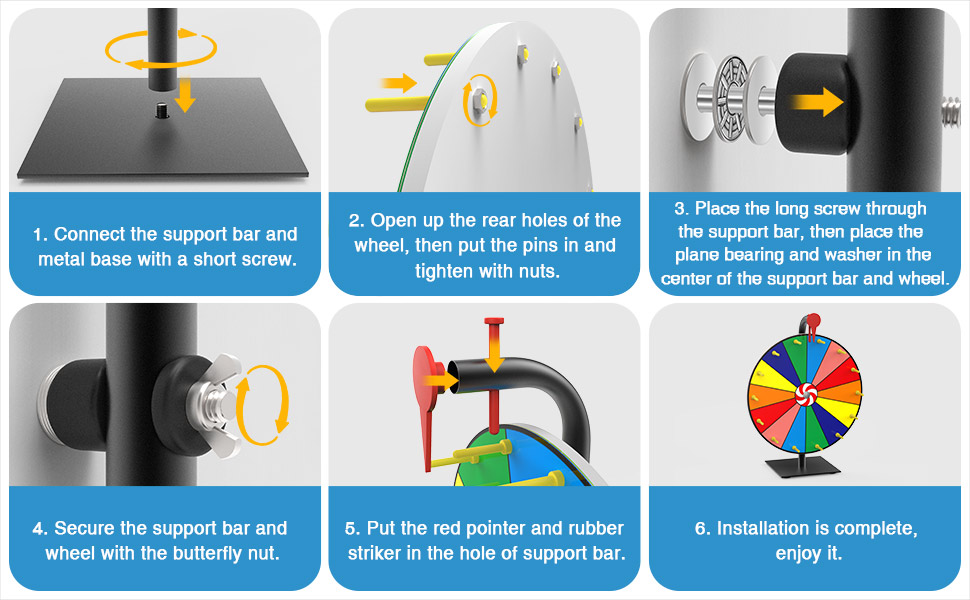 1. Connect the support bar and metal base with a short screw.

2. Open up the rear holes of the wheel, then put the pins in and tighten with nuts.

3. Place the long screw through the support bar, then place the plane bearing and washer in the center of the support bar and wheel.

4. Secure the support bar and wheel with the butterfly nut.

5. Put the red pointer and rubber striker in the hole of support bar.

6. Installation is complete, enjoy it.