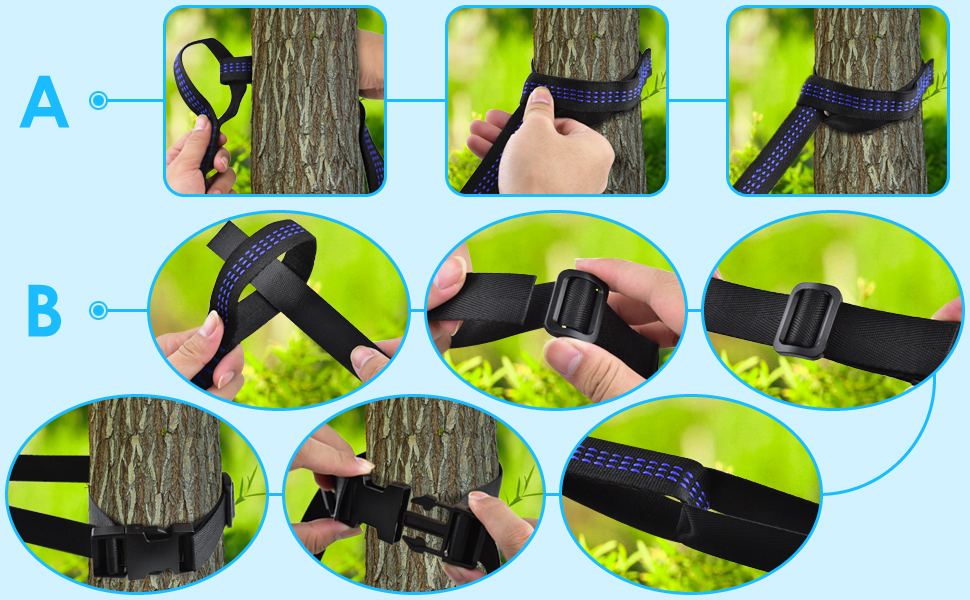 A

B