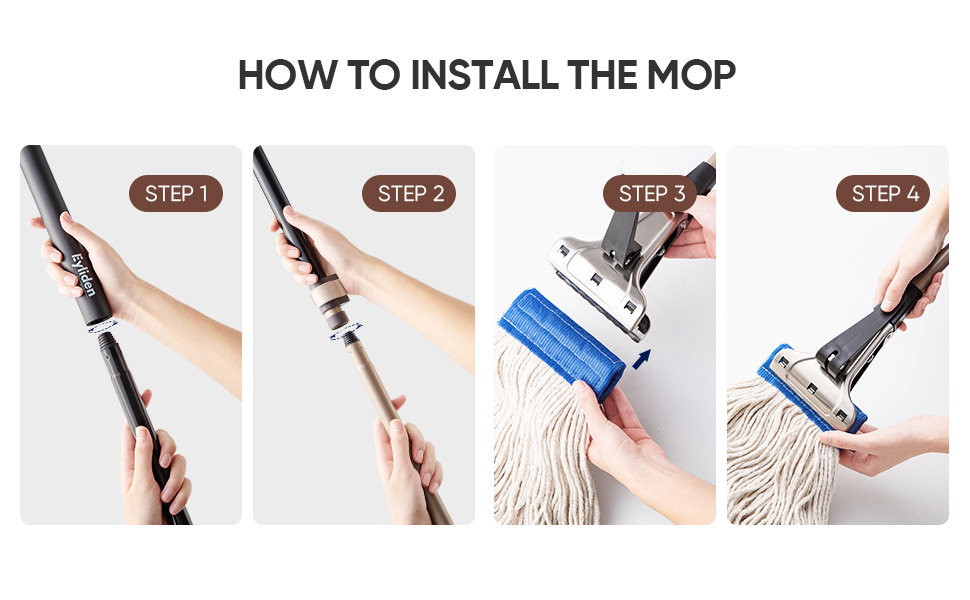 HOW TO INSTALL THE MOP

STEP 1

Eyliden

STEP 2

STEP 3

STEP 4