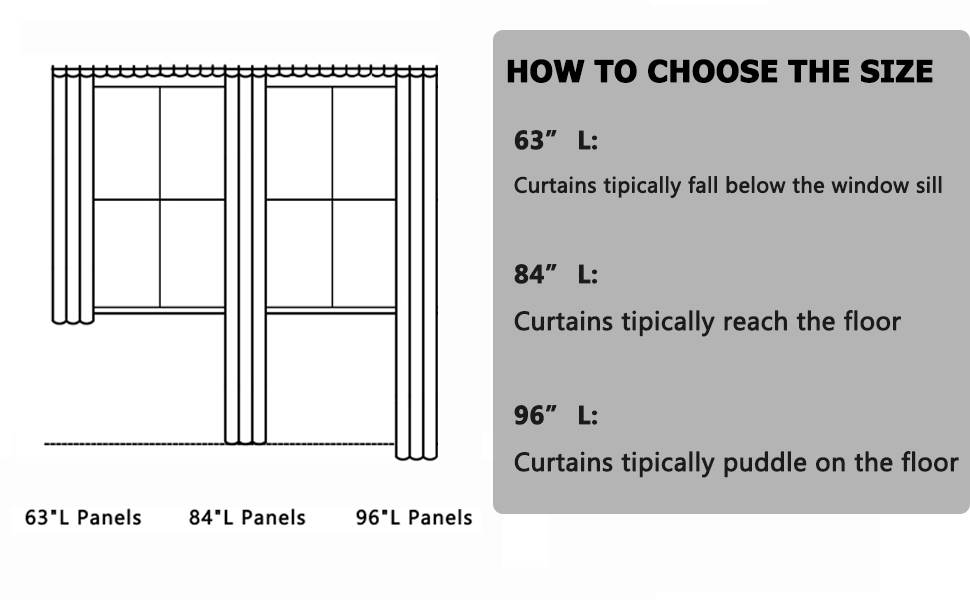 63"L Panels 84"L Panels 96"L Panels

HOW TO CHOOSE THE SIZE

63”  L:

Curtains tipically fall below the window sill

84”  L:

Curtains tipically reach the floor

96”  L:

Curtains tipically puddle on the floor