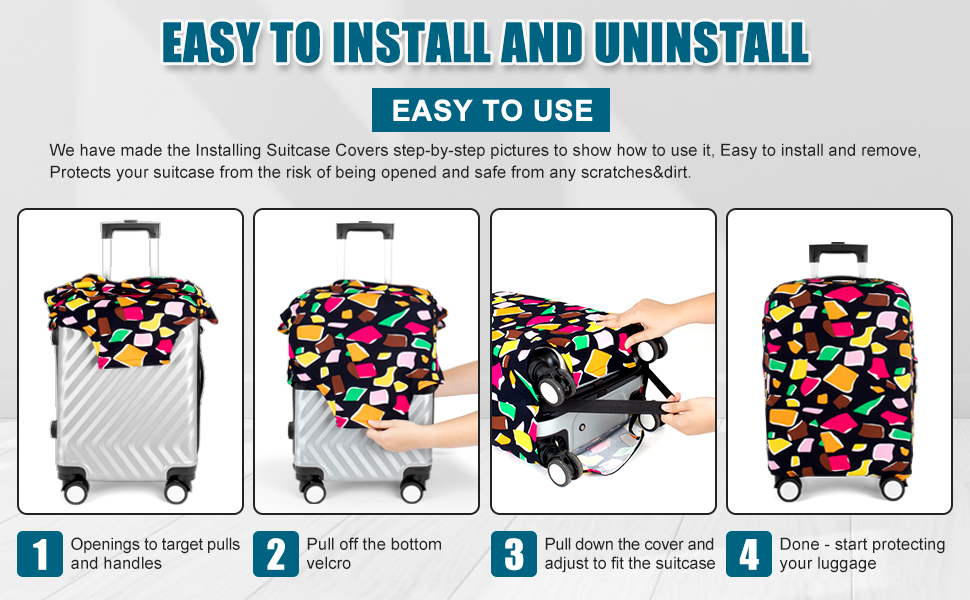 EASY TO INSTALL AND UNINSTALL

EASY TO USE

We have made the Installing Suitcase Covers step-by-step pictures to show how to use it, Easy to install and remove, Protects your suitcase from the risk of being opened and safe from any scratches&dirt.

1 Openings to target pulls and handles

2 Pull off the bottom velcro

3 Pull down the cover and adjust to fit the suitcase

4 Done - start protecting your luggage