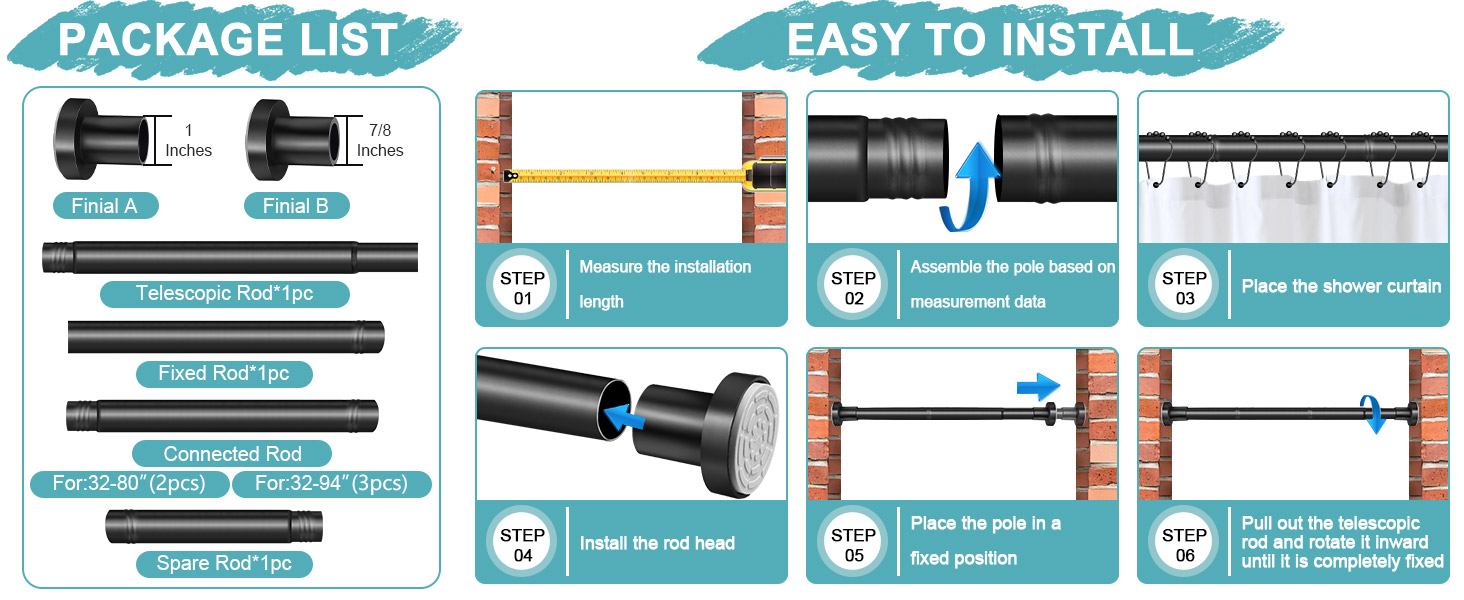 PACKAGE LIST

1 Inches

7/8 Inches

Finial A

Finial B

Telescopic Rod*1pc

Fixed Rod*1pc

Connected Rod

For:32-80″(2pcs)

For:32-94″(3pcs)

Spare Rod*1pc

EASY TO INSTALL

STEP 01

Measure the installation length

STEP 02

Assemble the pole based on measurement data

STEP 03

Place the shower curtain

STEP 04

Install the rod head

STEP 05

Place the pole in a fixed position

STEP 06

Pull out the telescopic rod and rotate it inward until it is completely fixed