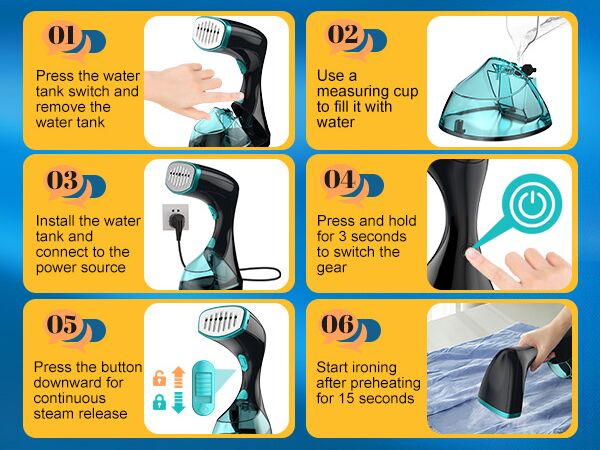 01

Press the water tank switch and remove the water tank

02

Use a measuring cup to fill it with water

03

Install the water tank and connect to the power source

04

Press and hold for 3 seconds to switch the gear

05

Press the button downward for continuous steam release

06

Start ironing after preheating for 15 seconds