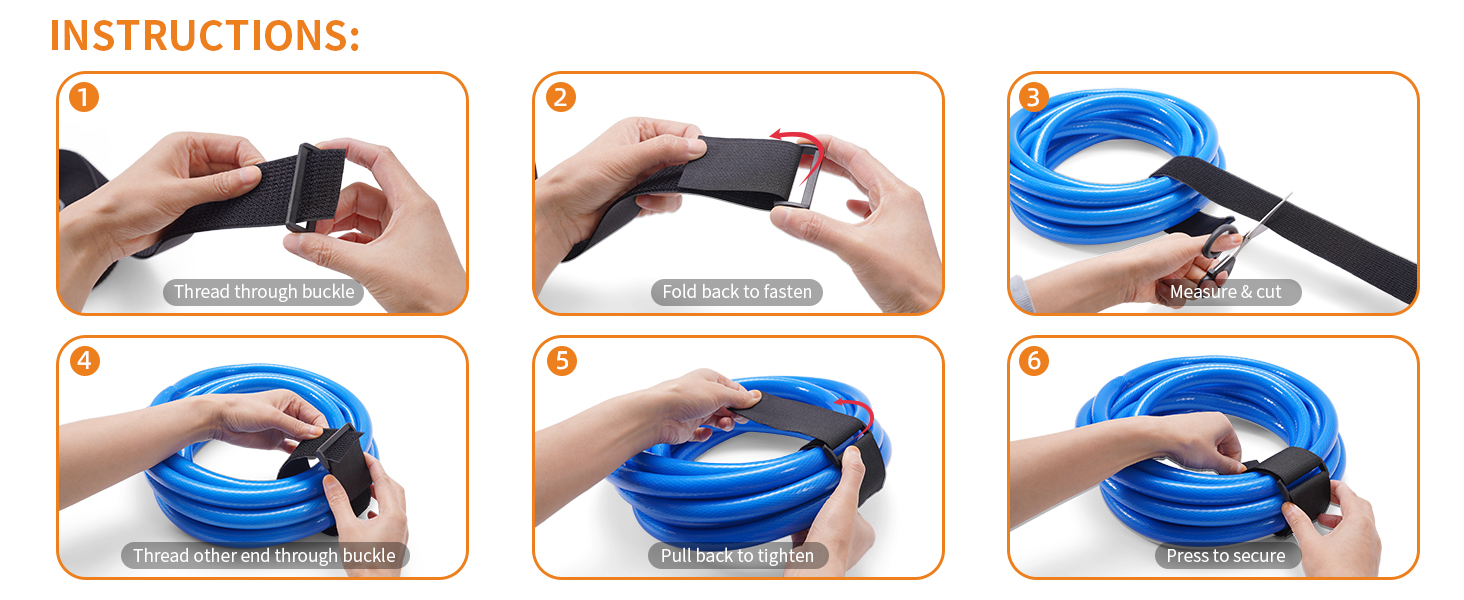 INSTRUCTIONS:

1
Thread through buckle

2
Fold back to fasten

3
Measure & cut

4
Thread other end through buckle

5
Pull back to tighten

6
Press to secure