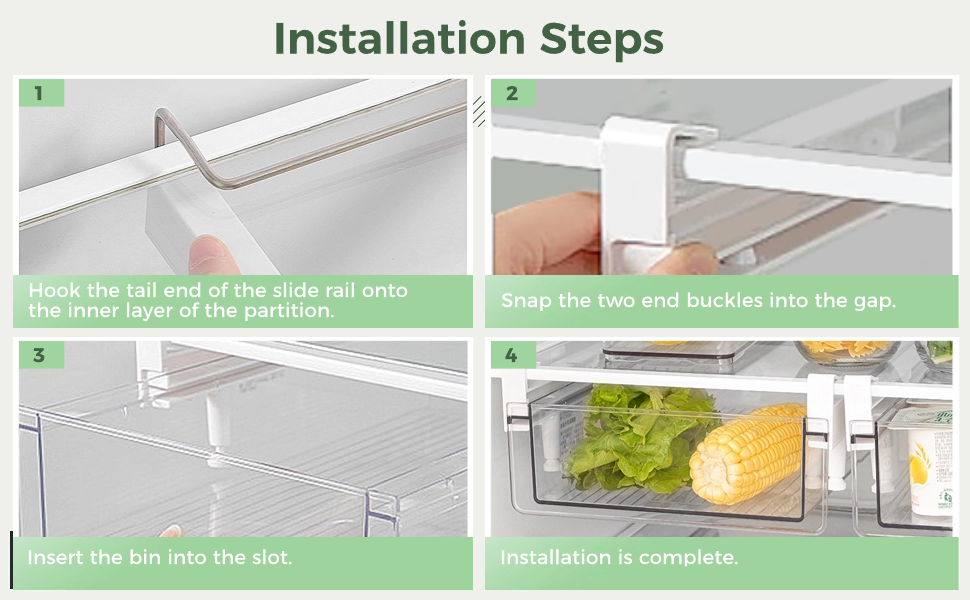 Installation Steps

1

Hook the tail end of the slide rail onto the inner layer of the partition.

2

Snap the two end buckles into the gap.

3

Insert the bin into the slot.

4

Installation is complete.