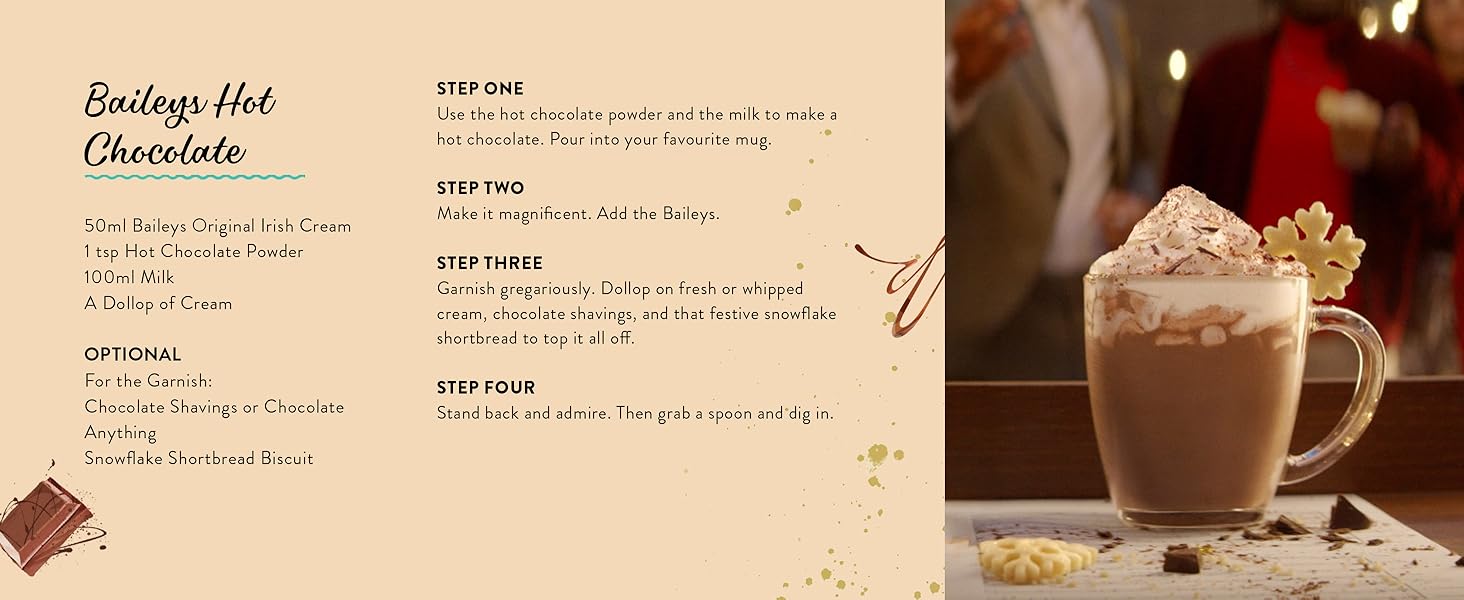 Baileys Hot Chocolate

50ml Baileys Original Irish Cream
1 tsp Hot Chocolate Powder
100ml Milk
A Dollop of Cream

OPTIONAL
For the Garnish:
Chocolate Shavings or Chocolate Anything
Snowflake Shortbread Biscuit

STEP ONE
Use the hot chocolate powder and the milk to make a hot chocolate. Pour into your favourite mug.

STEP TWO
Make it magnificent. Add the Baileys.

STEP THREE
Garnish gregariously. Dollop on fresh or whipped cream, chocolate shavings, and that festive snowflake shortbread to top it all off.

STEP FOUR
Stand back and admire. Then grab a spoon and dig in.