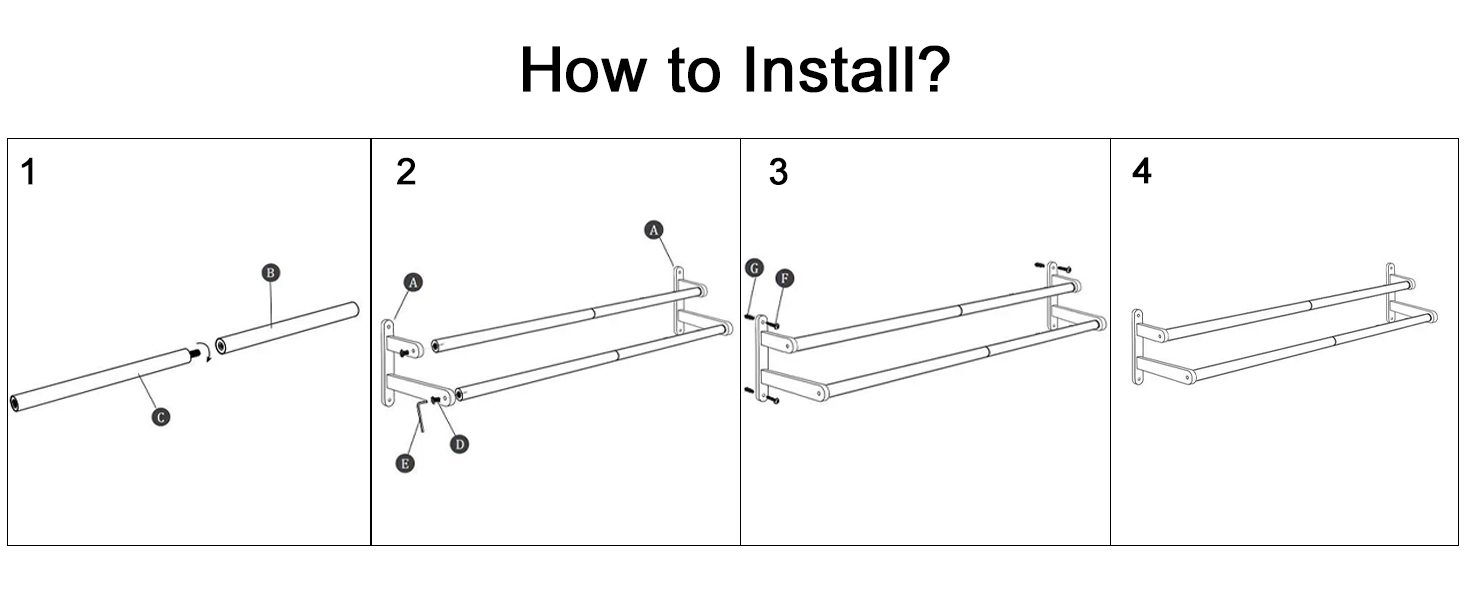 How to Install?

1

B

C

2

A

A

D

E

3

G

F

4