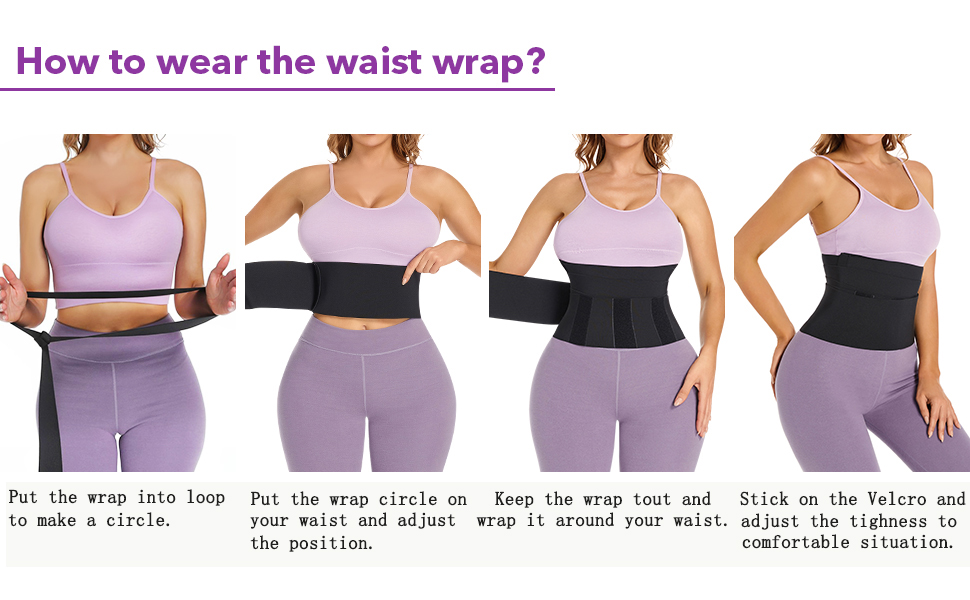 How to wear the waist wrap?

Put the wrap into loop to make a circle.

Put the wrap circle on your waist and adjust the position.

Keep the wrap tout and wrap it around your waist.

Stick on the Velcro and adjust the tighness to comfortable situation.