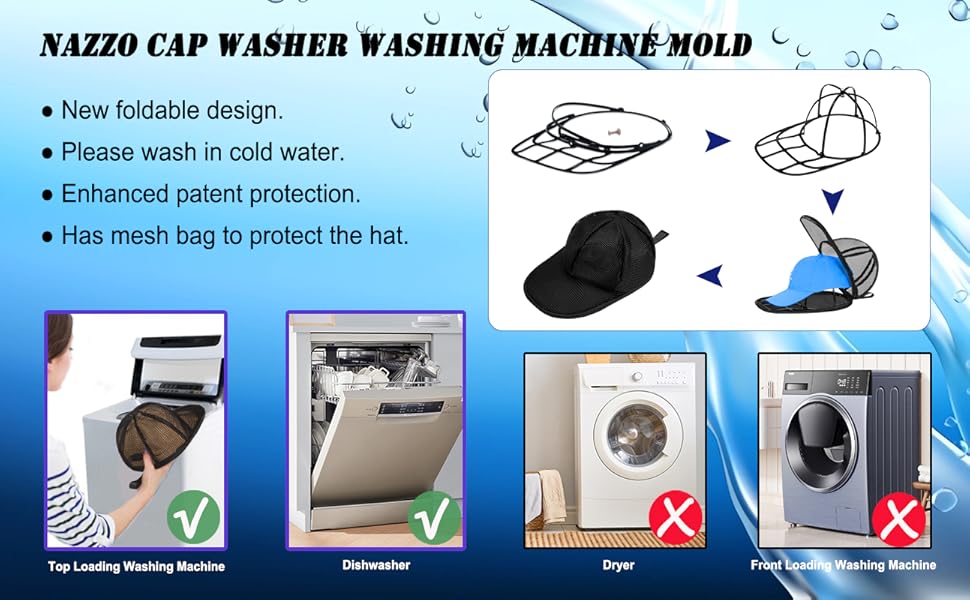 NAZZO CAP WASHER WASHING MACHINE MOLD

● New foldable design.
● Please wash in cold water.
● Enhanced patent protection.
● Has mesh bag to protect the hat.

Top Loading Washing Machine

Dishwasher

Dryer

Front Loading Washing Machine