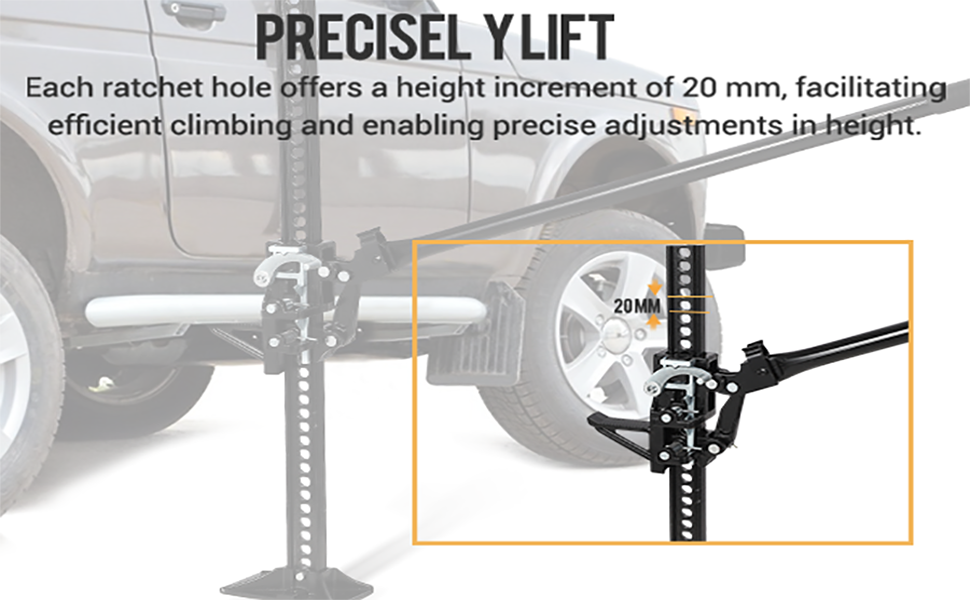 PRECISEL Y LIFT

Each ratchet hole offers a height increment of 20 mm, facilitating efficient climbing and enabling precise adjustments in height.

20MM