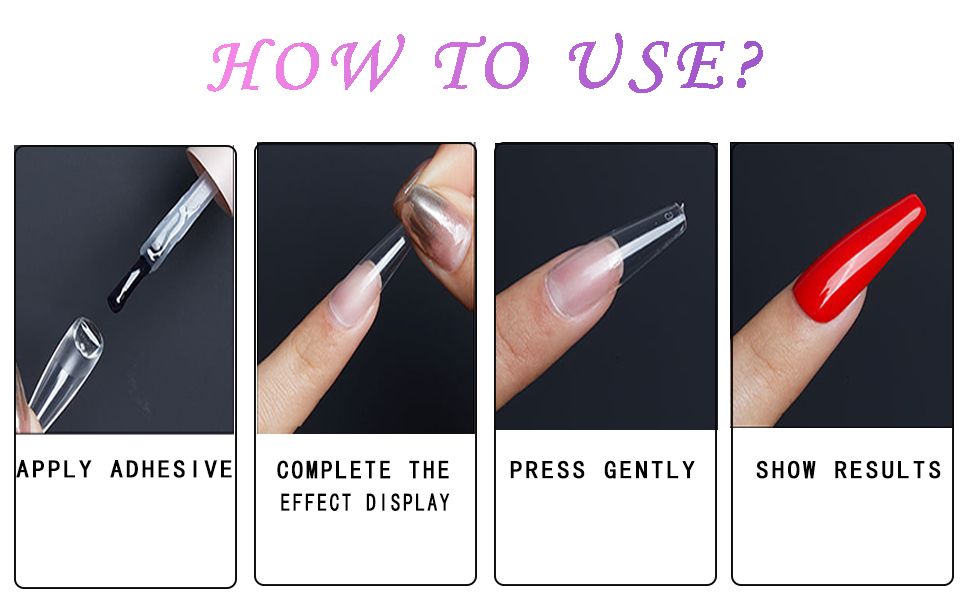 HOW TO USE?

APPLY ADHESIVE

COMPLETE THE EFFECT DISPLAY

PRESS GENTLY

SHOW RESULTS