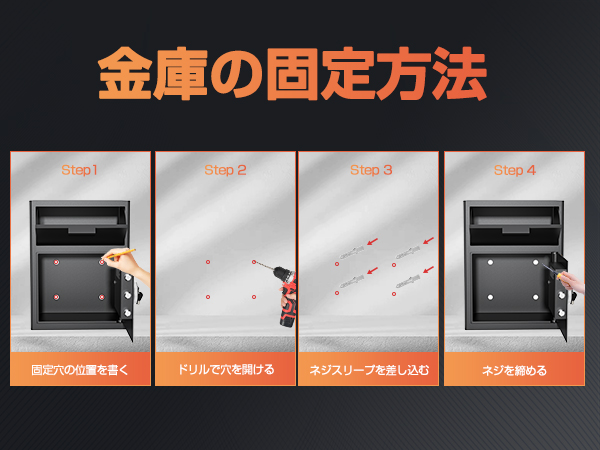 金庫の固定方法

Step1

固定穴の位置を書く

Step 2

ドリルで穴を開ける

Step 3

ネジスリーブを差し込む

Step 4

ネジを締める