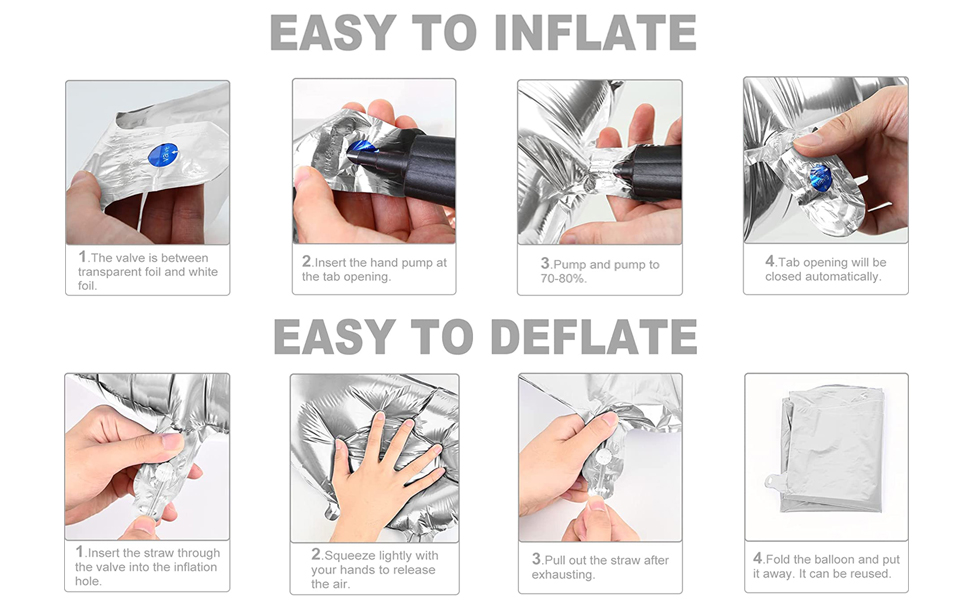 EASY TO INFLATE

1.The valve is between transparent foil and white foil.

2.Insert the hand pump at the tab opening.

3.Pump and pump to 70-80%.

4.Tab opening will be closed automatically.

EASY TO DEFLATE

1.Insert the straw through the valve into the inflation hole.

2.Squeeze lightly with your hands to release the air.

3.Pull out the straw after exhausting.

4.Fold the balloon and put it away. It can be reused.