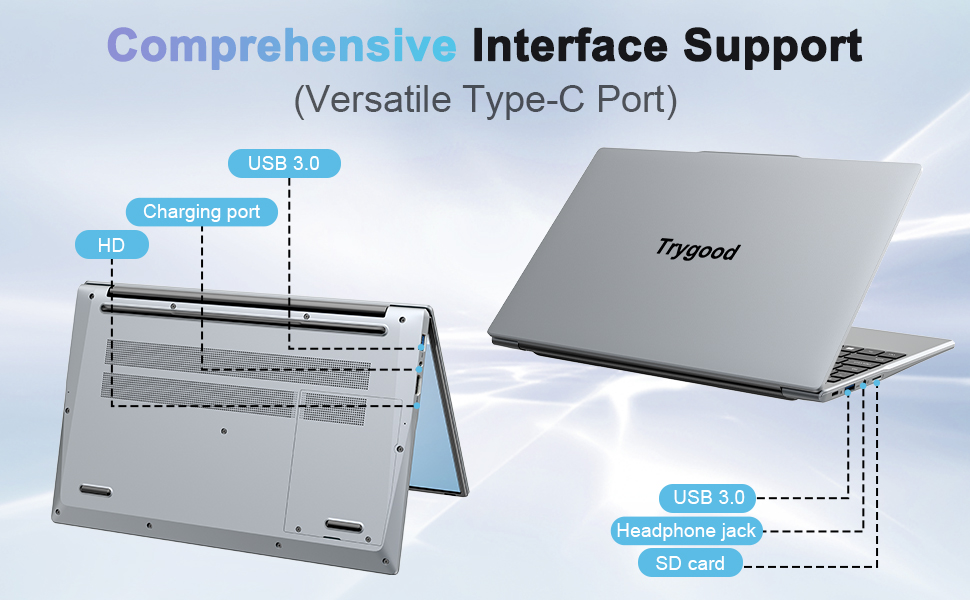 Comprehensive Interface Support
(Versatile Type-C Port)

USB 3.0
Charging port
HD

Trygood

USB 3.0
Headphone jack
SD card