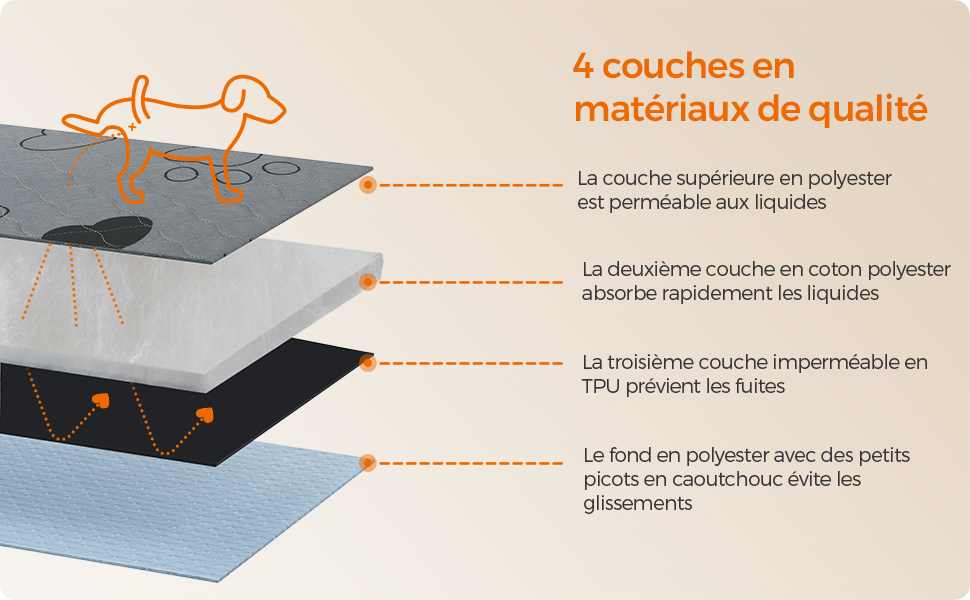 4 couches en matériaux de qualité

La couche supérieure en polyester est perméable aux liquides

La deuxième couche en coton polyester absorbe rapidement les liquides

La troisième couche imperméable en TPU prévient les fuites

Le fond en polyester avec des petits picots en caoutchouc évite les glissements