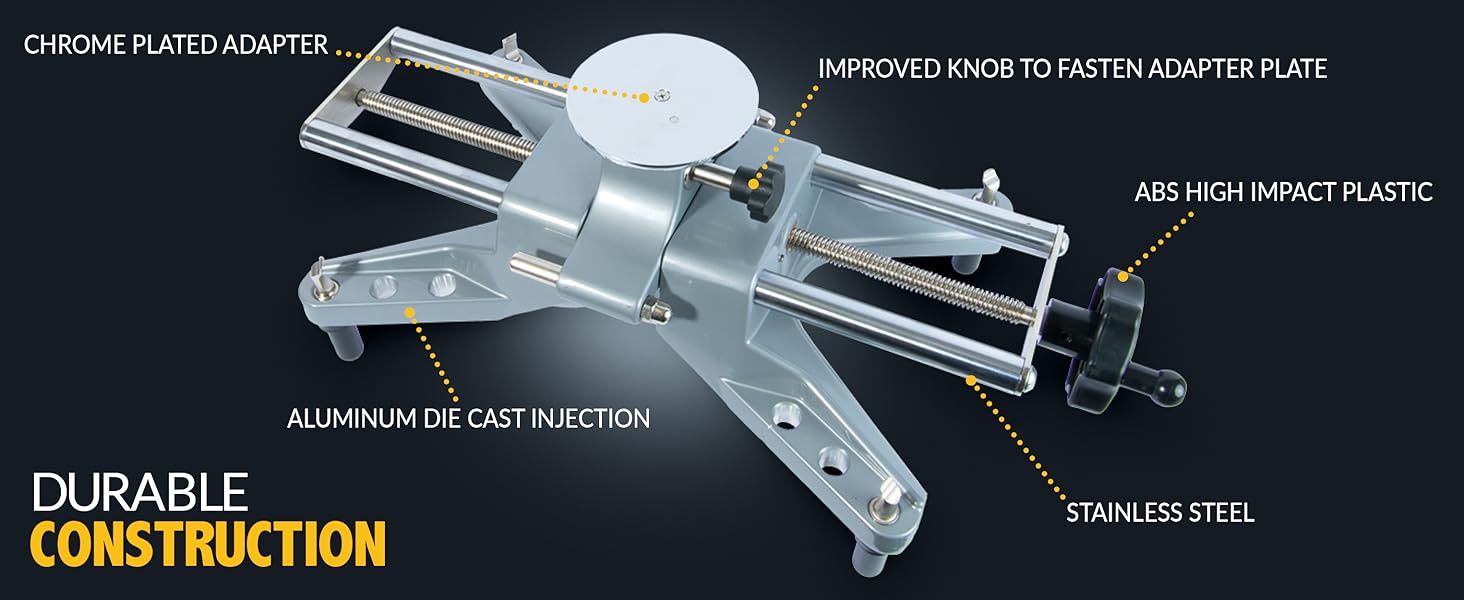 CHROME PLATED ADAPTER

IMPROVED KNOB TO FASTEN ADAPTER PLATE

ABS HIGH IMPACT PLASTIC

ALUMINUM DIE CAST INJECTION

STAINLESS STEEL

DURABLE
CONSTRUCTION