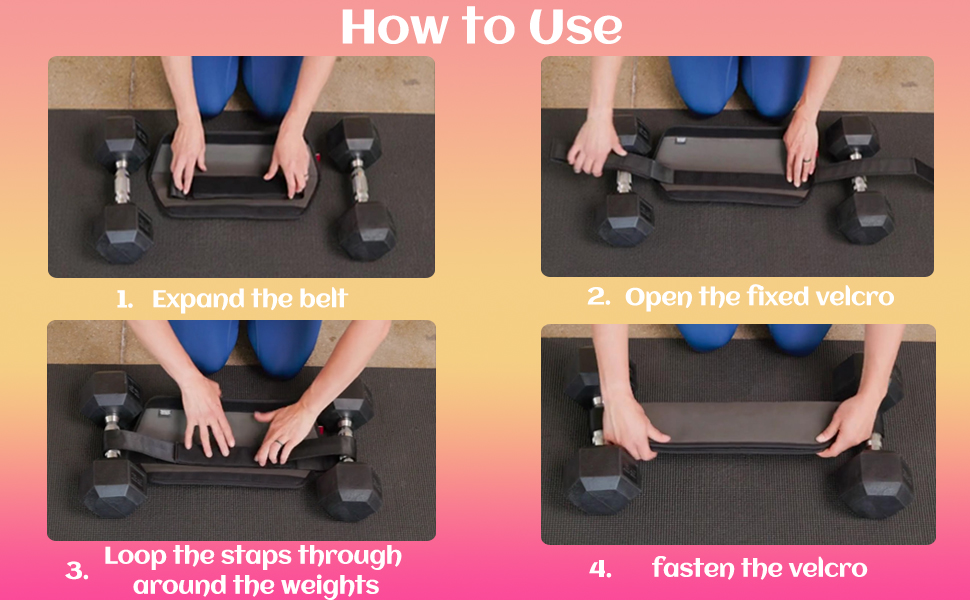 How to Use

1. Expand the belt

2. Open the fixed velcro

3. Loop the staps through around the weights

4. fasten the velcro