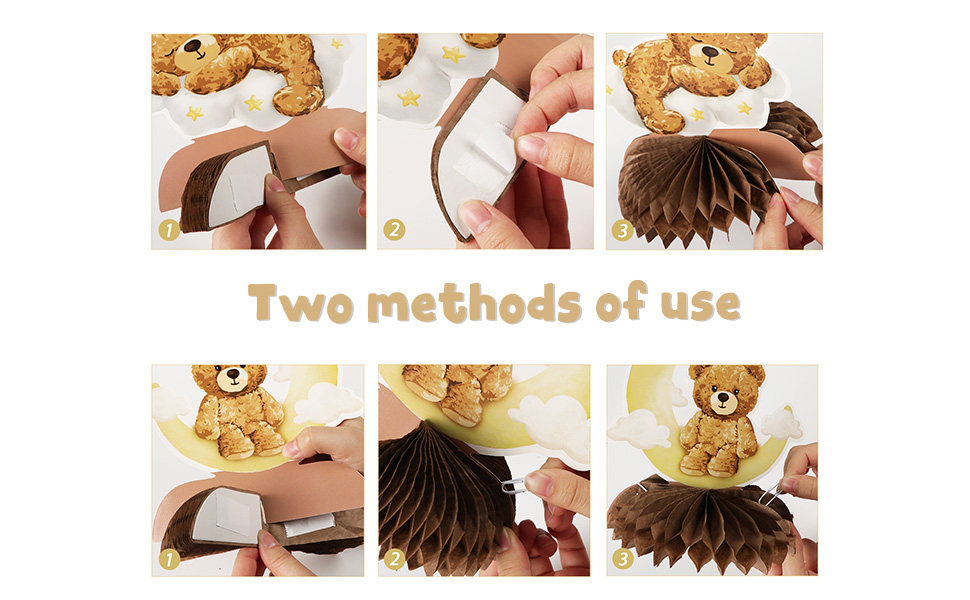 1
2
3
Two methods of use
1
2
3