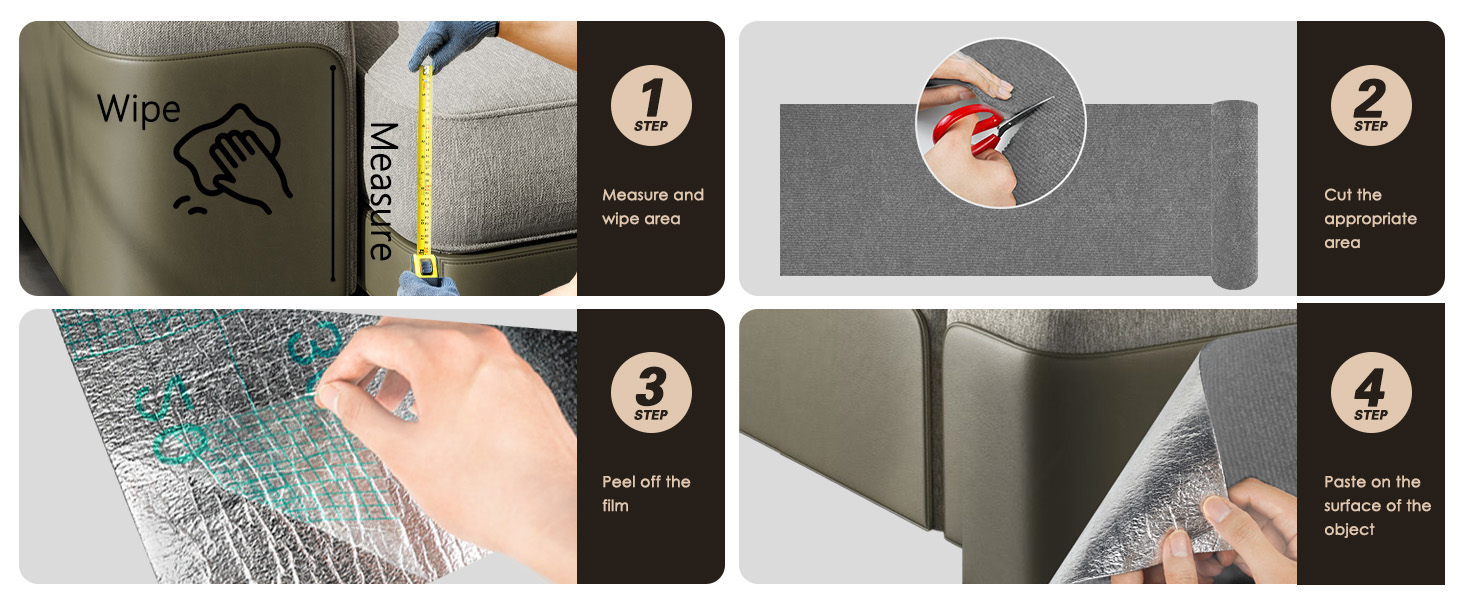 Wipe

Measure

1 STEP

Measure and wipe area

2 STEP

Cut the appropriate area

3 STEP

Peel off the film

4 STEP

Paste on the surface of the object