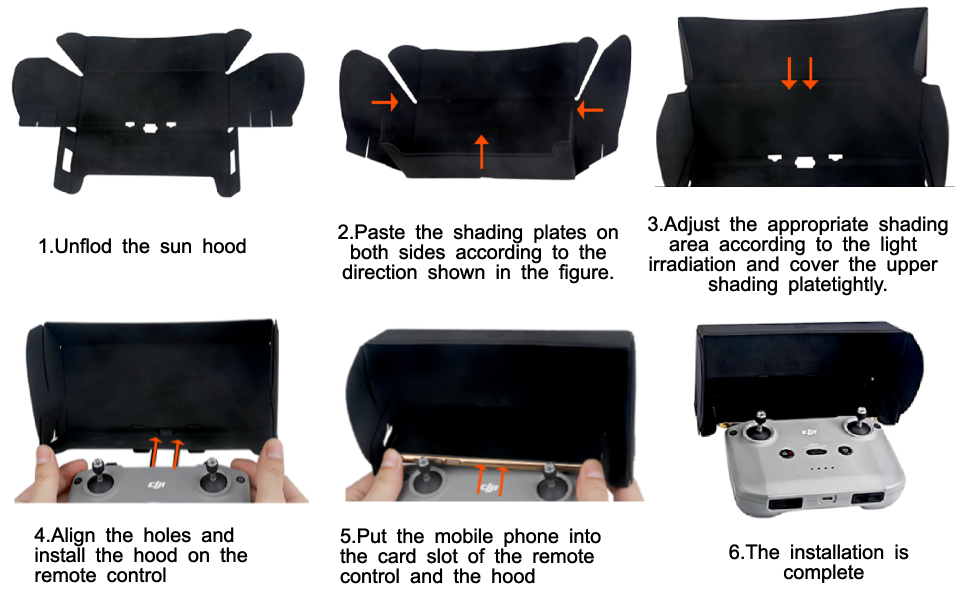 1.Unflod the sun hood

2.Paste the shading plates on both sides according to the direction shown in the figure.

3.Adjust the appropriate shading area according to the light irradiation and cover the upper shading platetightly.

4.Align the holes and install the hood on the remote control

5.Put the mobile phone into the card slot of the remote control and the hood

6.The installation is complete