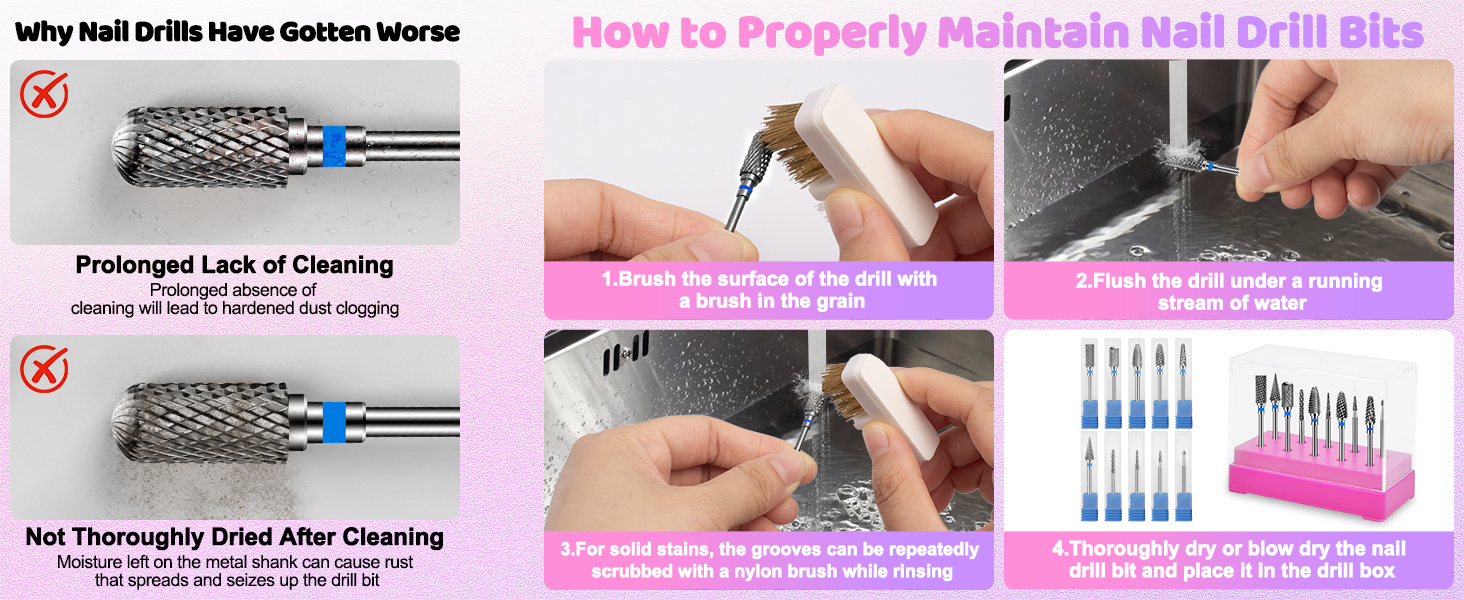 Why Nail Drills Have Gotten Worse

Prolonged Lack of Cleaning
Prolonged absence of cleaning will lead to hardened dust clogging

Not Thoroughly Dried After Cleaning
Moisture left on the metal shank can cause rust that spreads and seizes up the drill bit

How to Properly Maintain Nail Drill Bits

1.Brush the surface of the drill with a brush in the grain

2.Flush the drill under a running stream of water

3.For solid stains, the grooves can be repeatedly scrubbed with a nylon brush while rinsing

4.Thoroughly dry or blow dry the nail drill bit and place it in the drill box