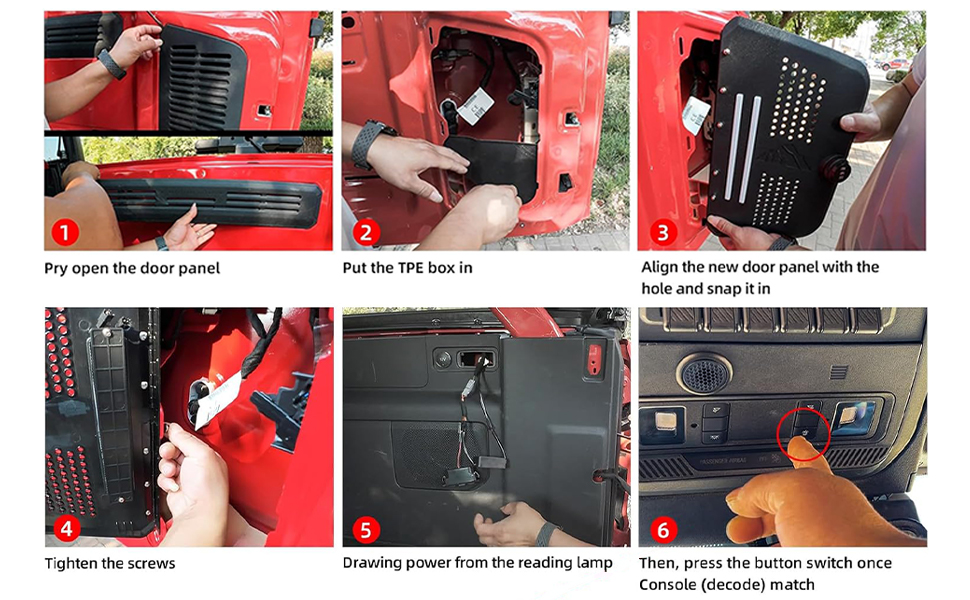 1

Pry open the door panel

2

Put the TPE box in

3

Align the new door panel with the hole and snap it in

4

Tighten the screws

5

Drawing power from the reading lamp

6

Then, press the button switch once Console (decode) match