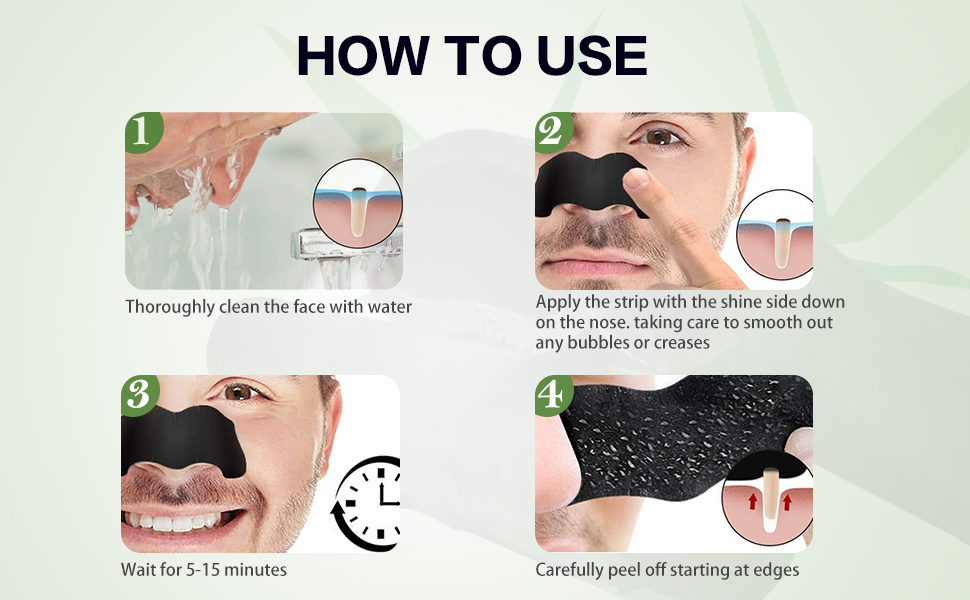 HOW TO USE

1

Thoroughly clean the face with water

2

Apply the strip with the shine side down on the nose. taking care to smooth out any bubbles or creases

3

Wait for 5-15 minutes

4

Carefully peel off starting at edges