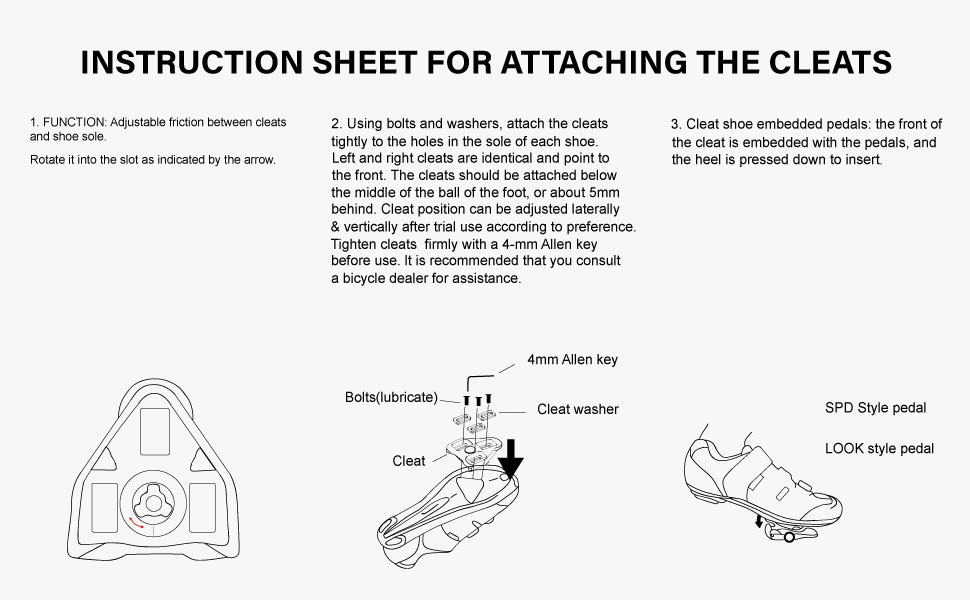 INSTRUCTION SHEET FOR ATTACHING THE CLEATS

1. FUNCTION: Adjustable friction between cleats and shoe sole.

Rotate it into the slot as indicated by the arrow.

2. Using bolts and washers, attach the cleats tightly to the holes in the sole of each shoe. Left and right cleats are identical and point to the front. The cleats should be attached below the middle of the ball of the foot, or about 5mm behind. Cleat position can be adjusted laterally & vertically after trial use according to preference. Tighten cleats firmly with a 4-mm Allen key before use. It is recommended that you consult a bicycle dealer for assistance.

3. Cleat shoe embedded pedals: the front of the cleat is embedded with the pedals, and the heel is pressed down to insert.

4mm Allen key

Bolts(lubricate)

Cleat washer

Cleat

SPD Style pedal

LOOK style pedal