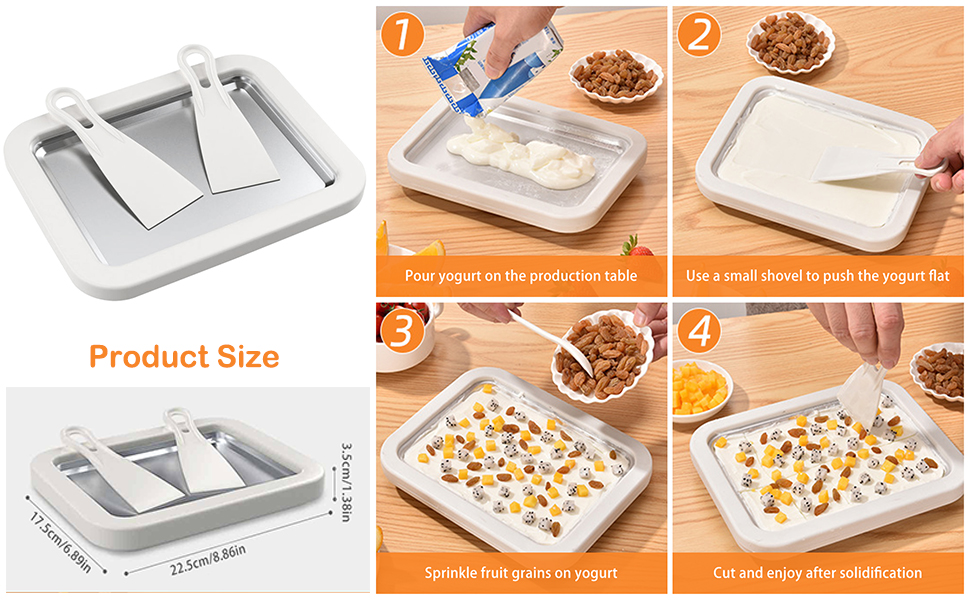 Product Size

3.5cm/1.38in

17.5cm/6.89in

22.5cm/8.86in

1

Pour yogurt on the production table

2

Use a small shovel to push the yogurt flat

3

Sprinkle fruit grains on yogurt

4

Cut and enjoy after solidification