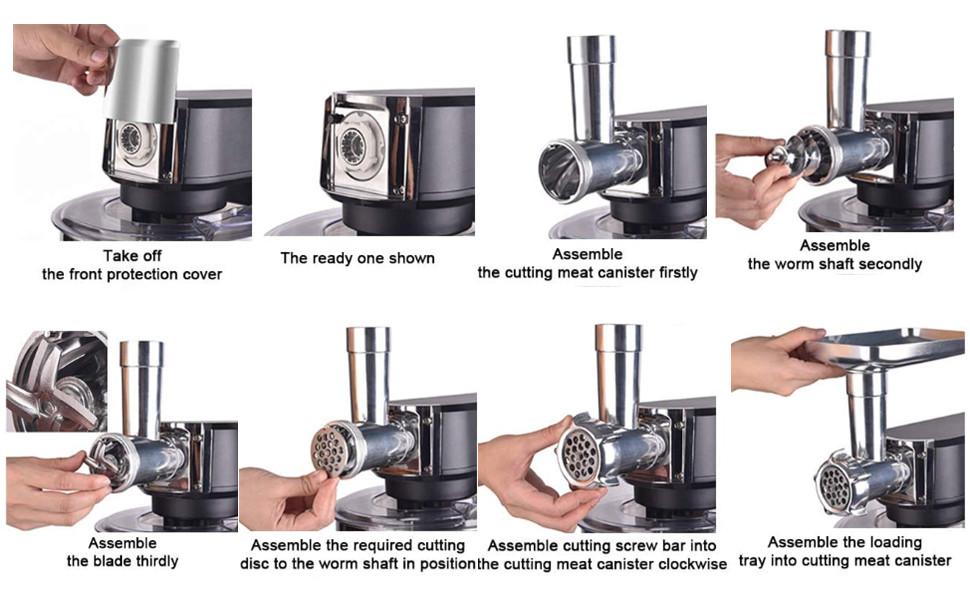 Take off
the front protection cover

The ready one shown

Assemble
the cutting meat canister firstly

Assemble
the worm shaft secondly

Assemble
the blade thirdly

Assemble the required cutting
disc to the worm shaft in position

Assemble cutting screw bar into
the cutting meat canister clockwise

Assemble the loading
tray into cutting meat canister