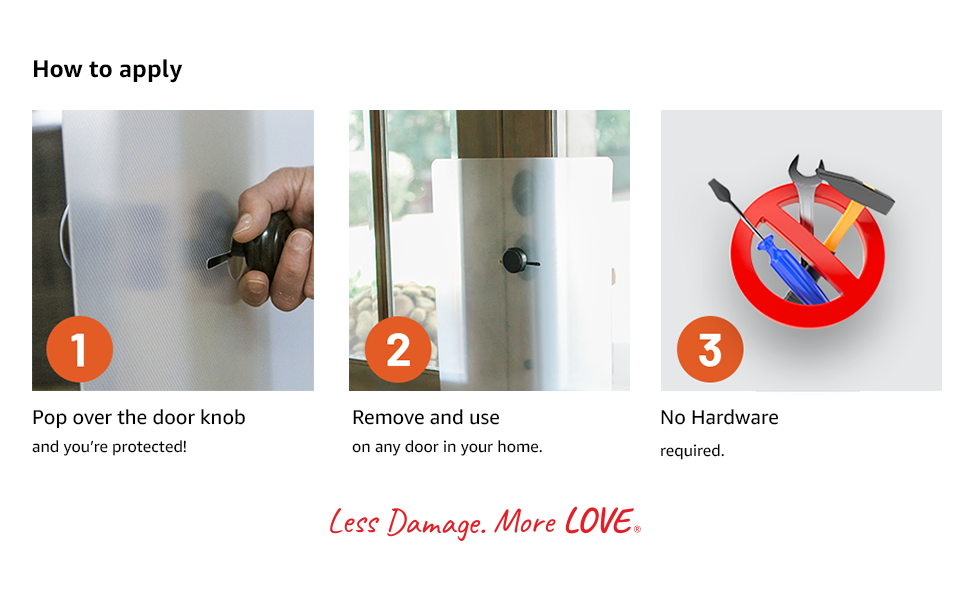 How to apply

1

Pop over the door knob
and you're protected!

2

Remove and use
on any door in your home.

3

No Hardware
required.

Less Damage. More LOVE®