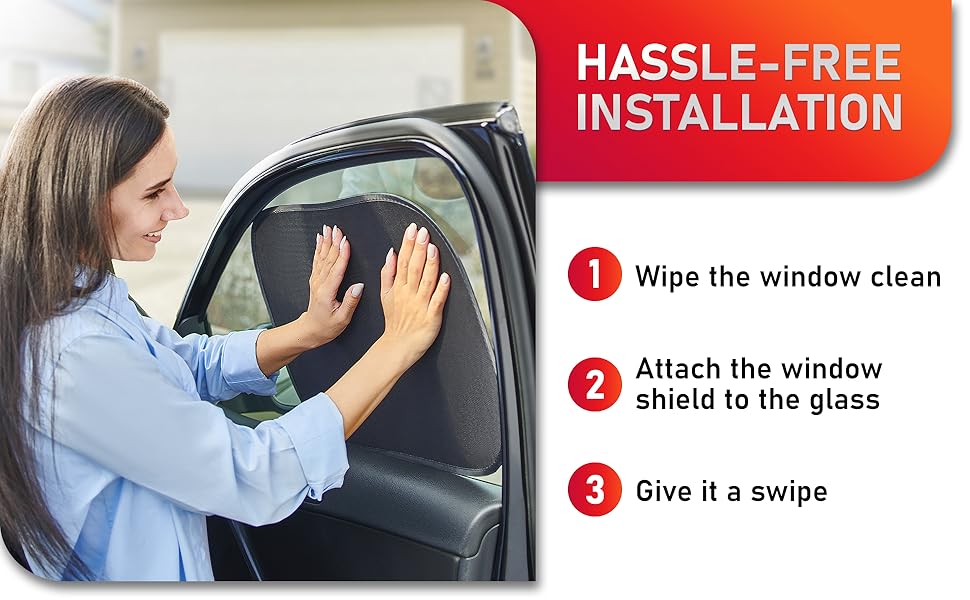 HASSLE-FREE INSTALLATION

1 Wipe the window clean

2 Attach the window shield to the glass

3 Give it a swipe