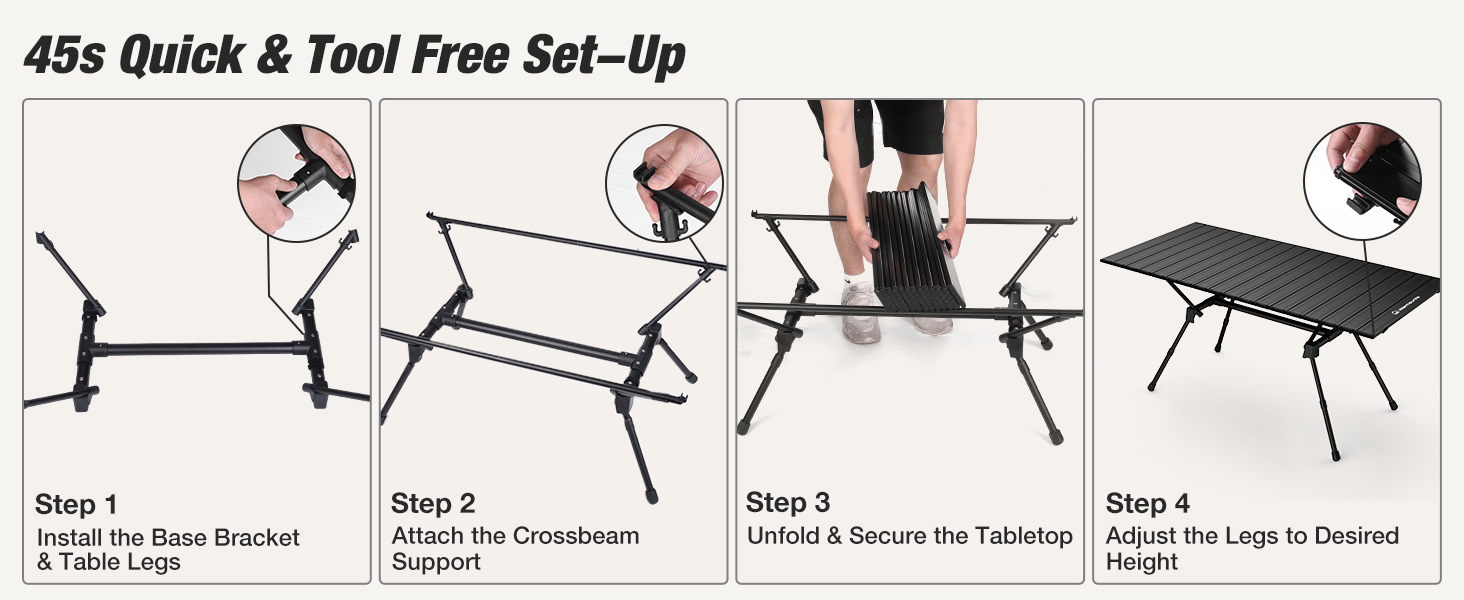 45s Quick & Tool Free Set–Up

Step 1
Install the Base Bracket & Table Legs

Step 2
Attach the Crossbeam Support

Step 3
Unfold & Secure the Tabletop

Step 4
Adjust the Legs to Desired Height