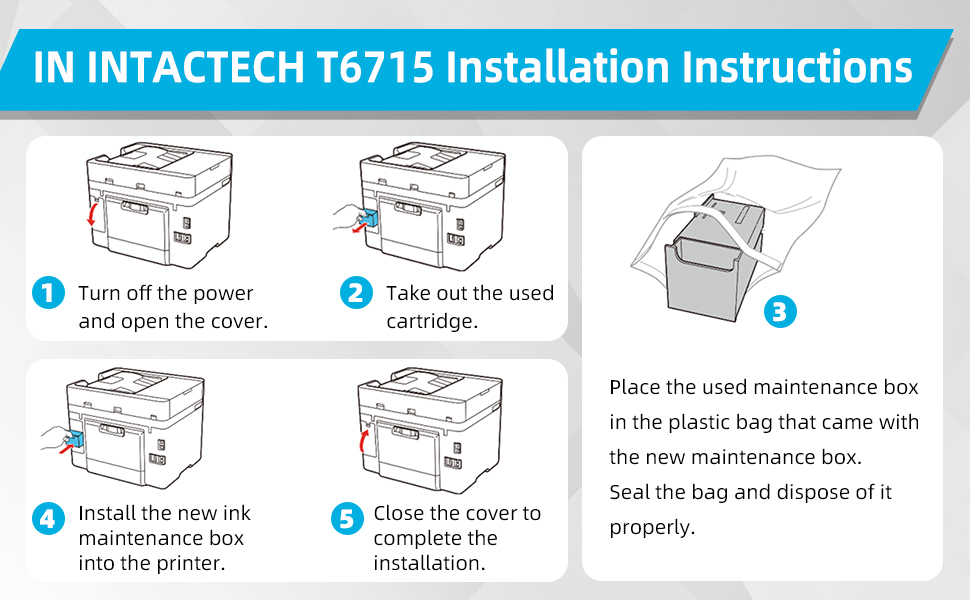 IN INTACTECH T6715 Installation Instructions

1 Turn off the power and open the cover.

2 Take out the used cartridge.

3

Place the used maintenance box in the plastic bag that came with the new maintenance box.
Seal the bag and dispose of it properly.

4 Install the new ink maintenance box into the printer.

5 Close the cover to complete the installation.