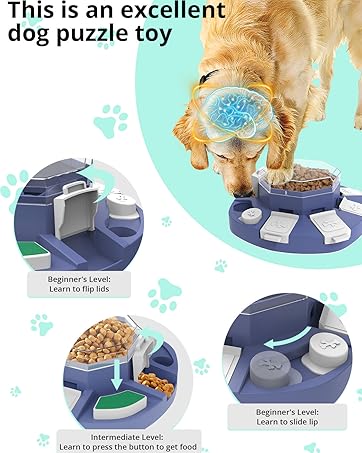 This is an excellent dog puzzle toy

Beginner's Level:
Learn to flip lids

Beginner's Level:
Learn to slide lip

Intermediate Level:
Learn to press the button to get food