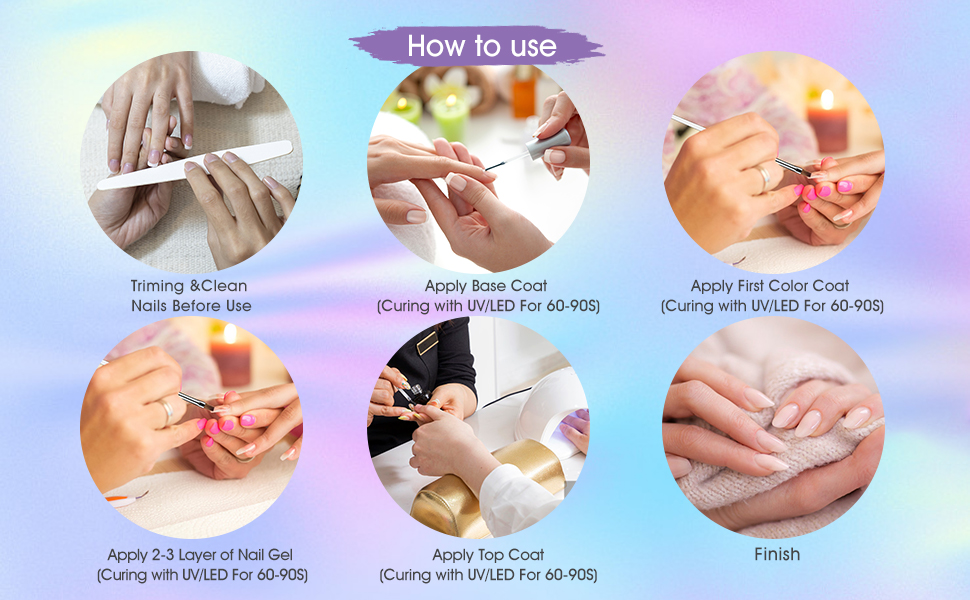 How to use

Triming &Clean Nails Before Use

Apply Base Coat (Curing with UV/LED For 60-90S)

Apply First Color Coat (Curing with UV/LED For 60-90S)

Apply 2-3 Layer of Nail Gel (Curing with UV/LED For 60-90S)

Apply Top Coat (Curing with UV/LED For 60-90S)

Finish